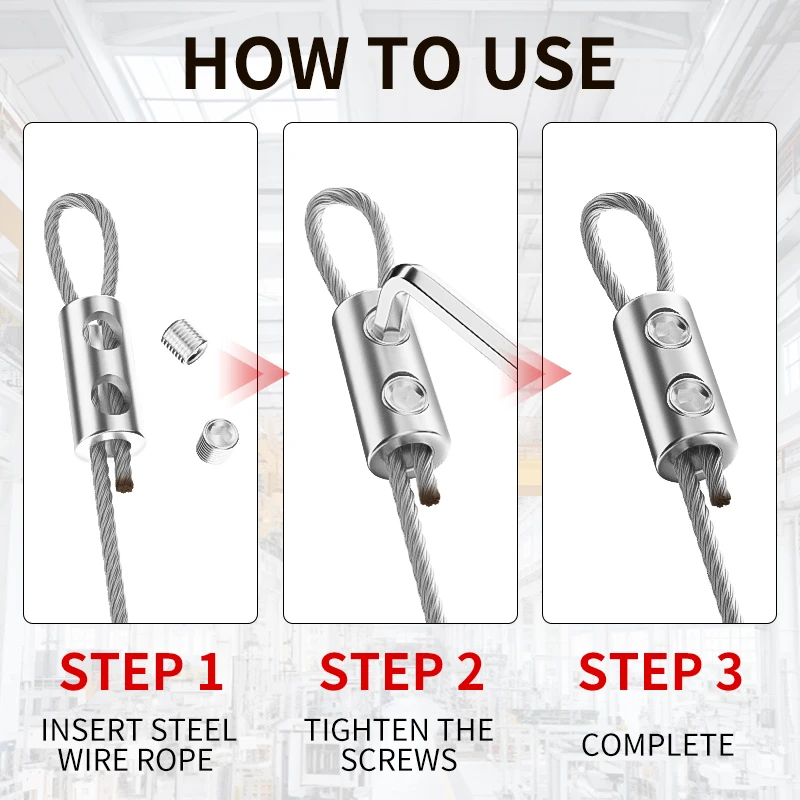 HOW TO USE

STEP 1

INSERT STEEL WIRE ROPE

STEP 2

TIGHTEN THE SCREWS

STEP 3

COMPLETE