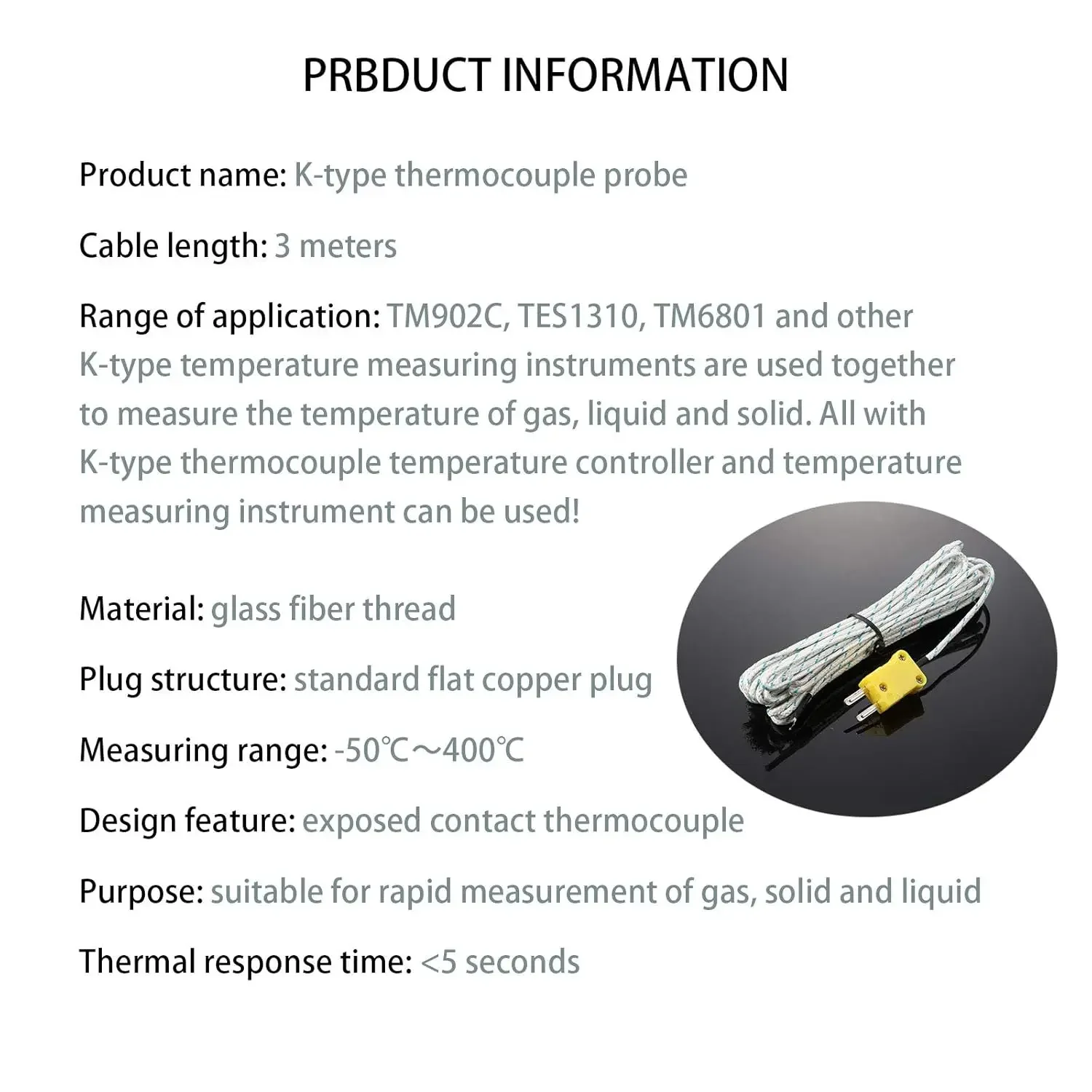 PRBDUCT INFORMATION

Product name: K-type thermocouple probe

Cable length: 3 meters

Range of application: TM902C, TES1310, TM6801 and other K-type temperature measuring instruments are used together to measure the temperature of gas, liquid and solid. All with K-type thermocouple temperature controller and temperature measuring instrument can be used!

Material: glass fiber thread

Plug structure: standard flat copper plug

Measuring range: -50℃～400℃

Design feature: exposed contact thermocouple

Purpose: suitable for rapid measurement of gas, solid and liquid

Thermal response time: <5 seconds