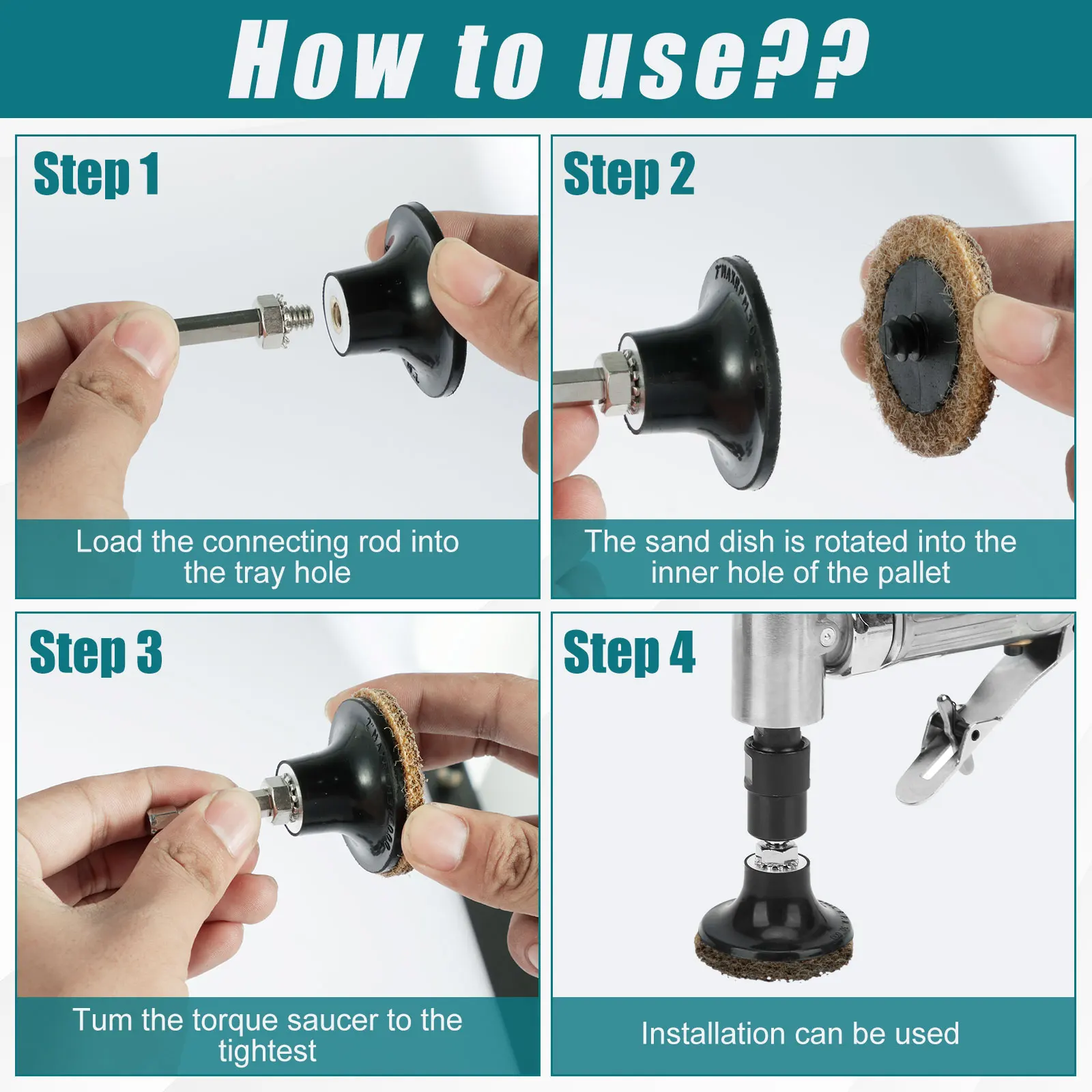 How to use??

Step 1

Load the connecting rod into the tray hole

Step 2

The sand dish is rotated into the inner hole of the pallet

Step 3

Tum the torque saucer to the tightest

Step 4

Installation can be used