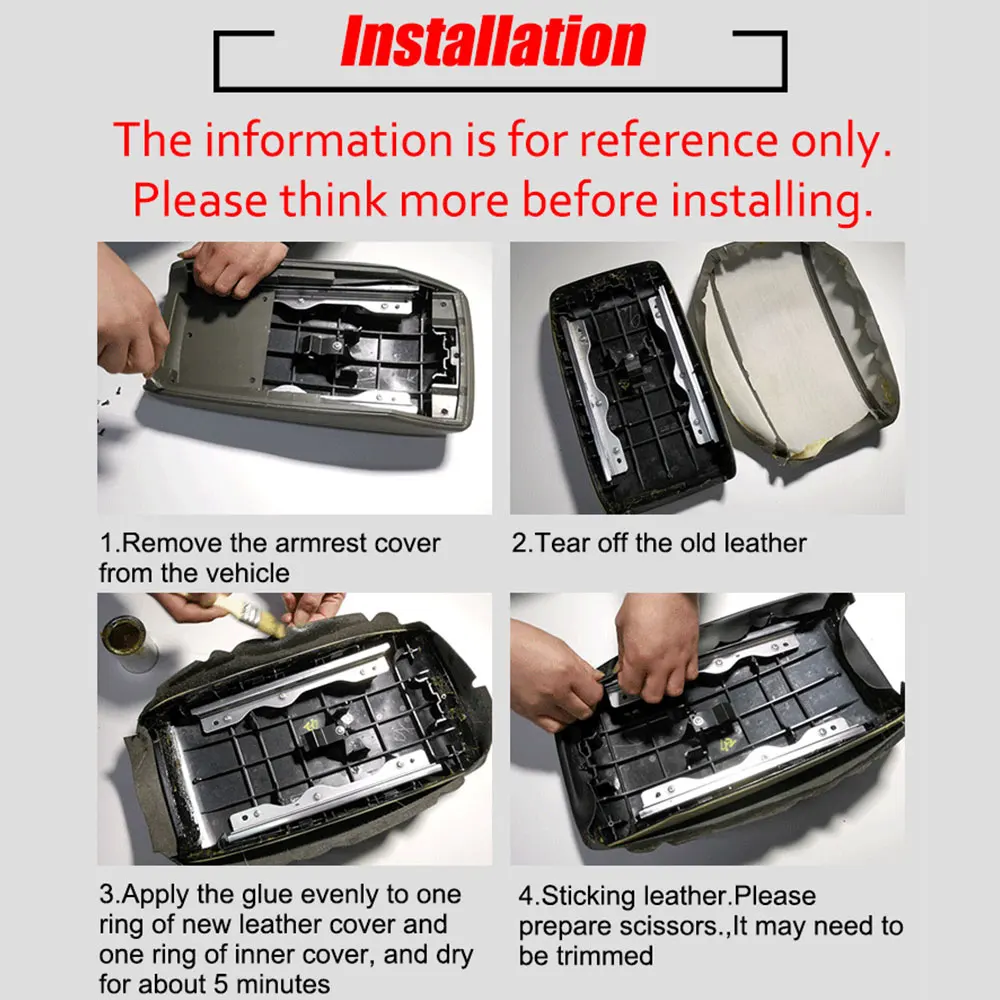 Installation

The information is for reference only. Please think more before installing.

1.Remove the armrest cover from the vehicle

2.Tear off the old leather

3.Apply the glue evenly to one ring of new leather cover and one ring of inner cover, and dry for about 5 minutes

4.Sticking leather.Please prepare scissors.,It may need to be trimmed