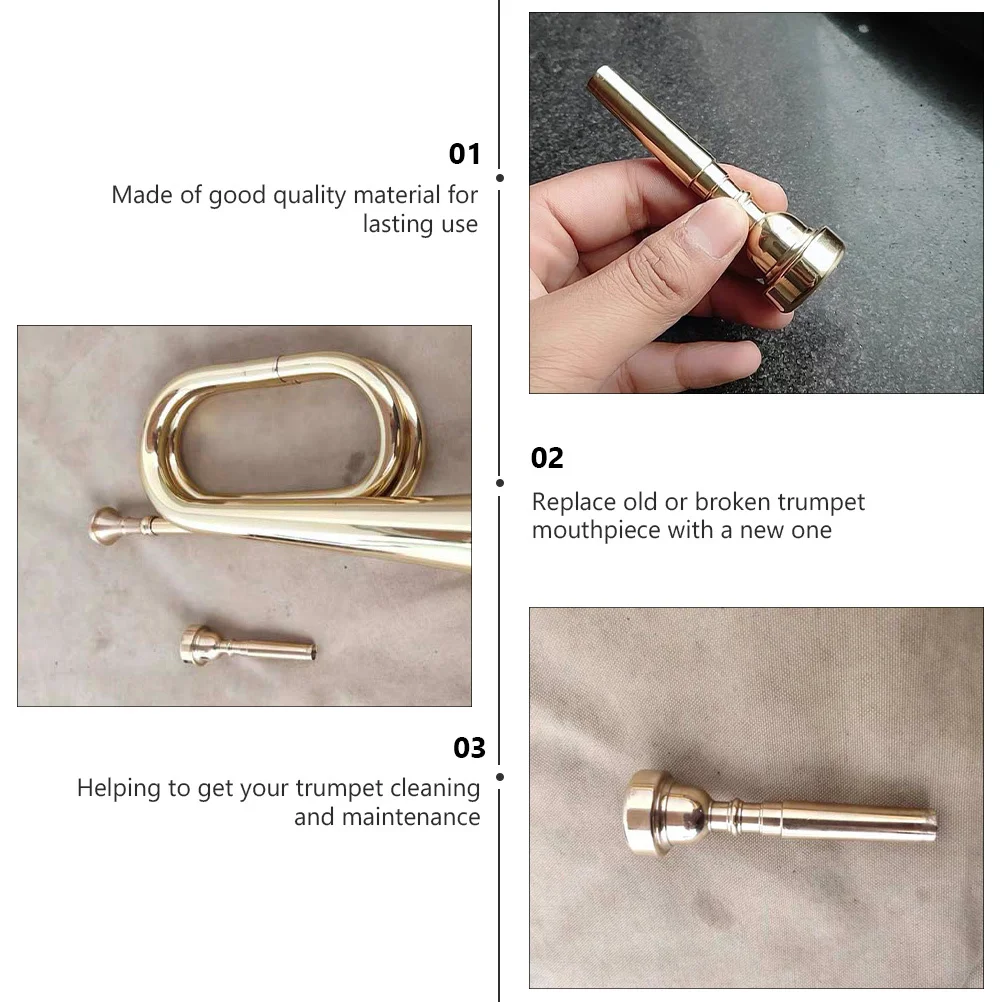 01
Made of good quality material for lasting use

02
Replace old or broken trumpet mouthpiece with a new one

03
Helping to get your trumpet cleaning and maintenance