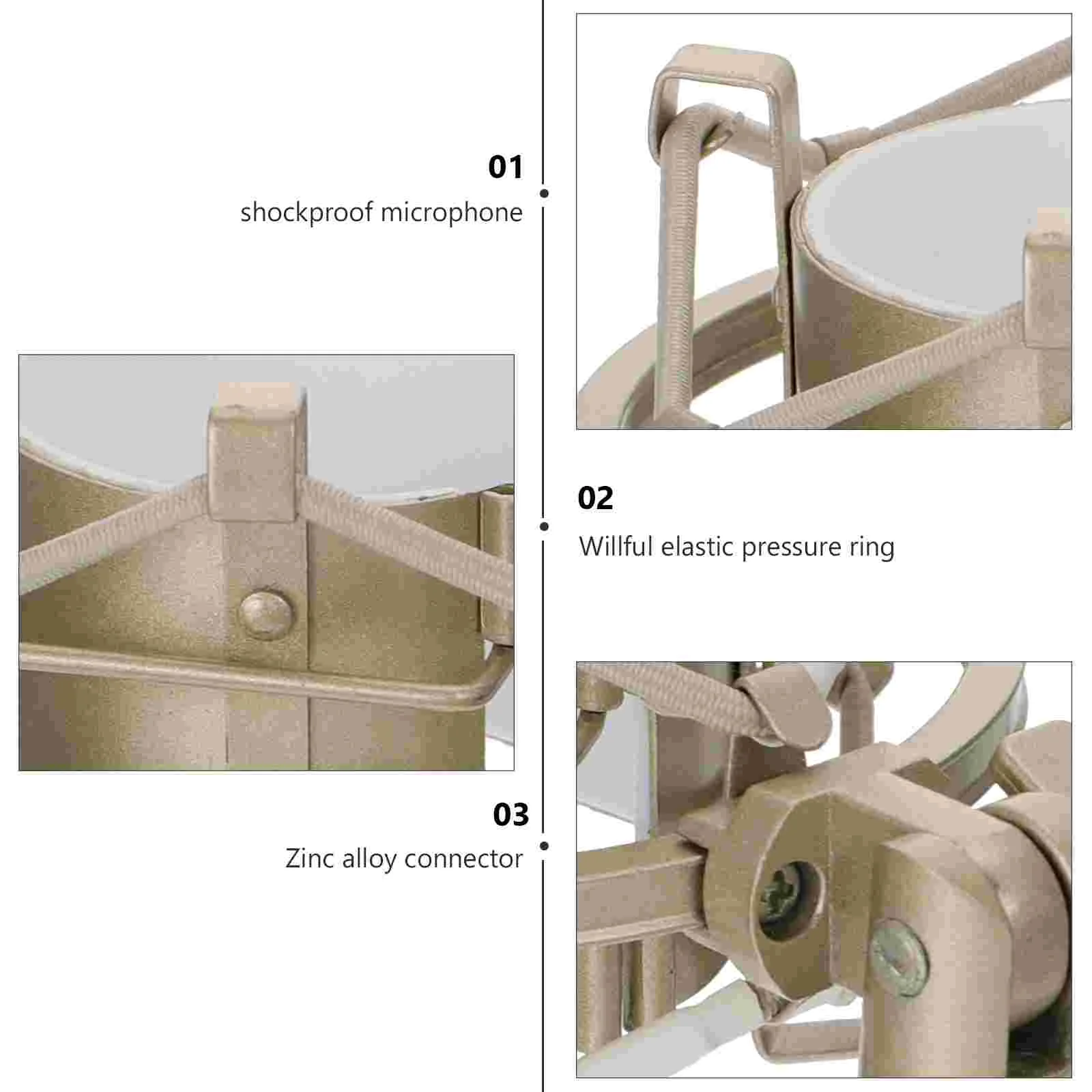 01
shockproof microphone

02
Willful elastic pressure ring

03
Zinc alloy connector