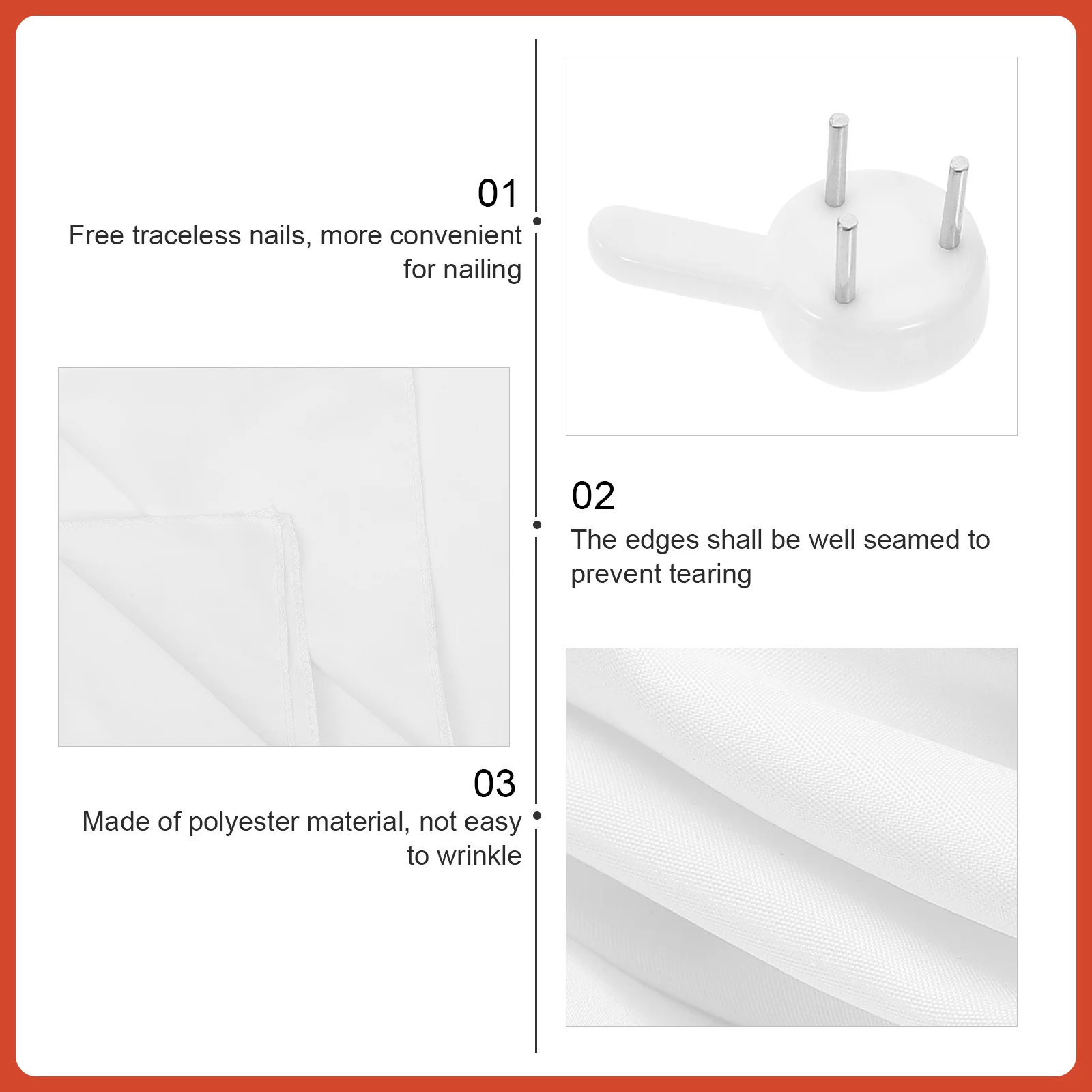 01
Free traceless nails, more convenient for nailing

02
The edges shall be well seamed to prevent tearing

03
Made of polyester material, not easy to wrinkle