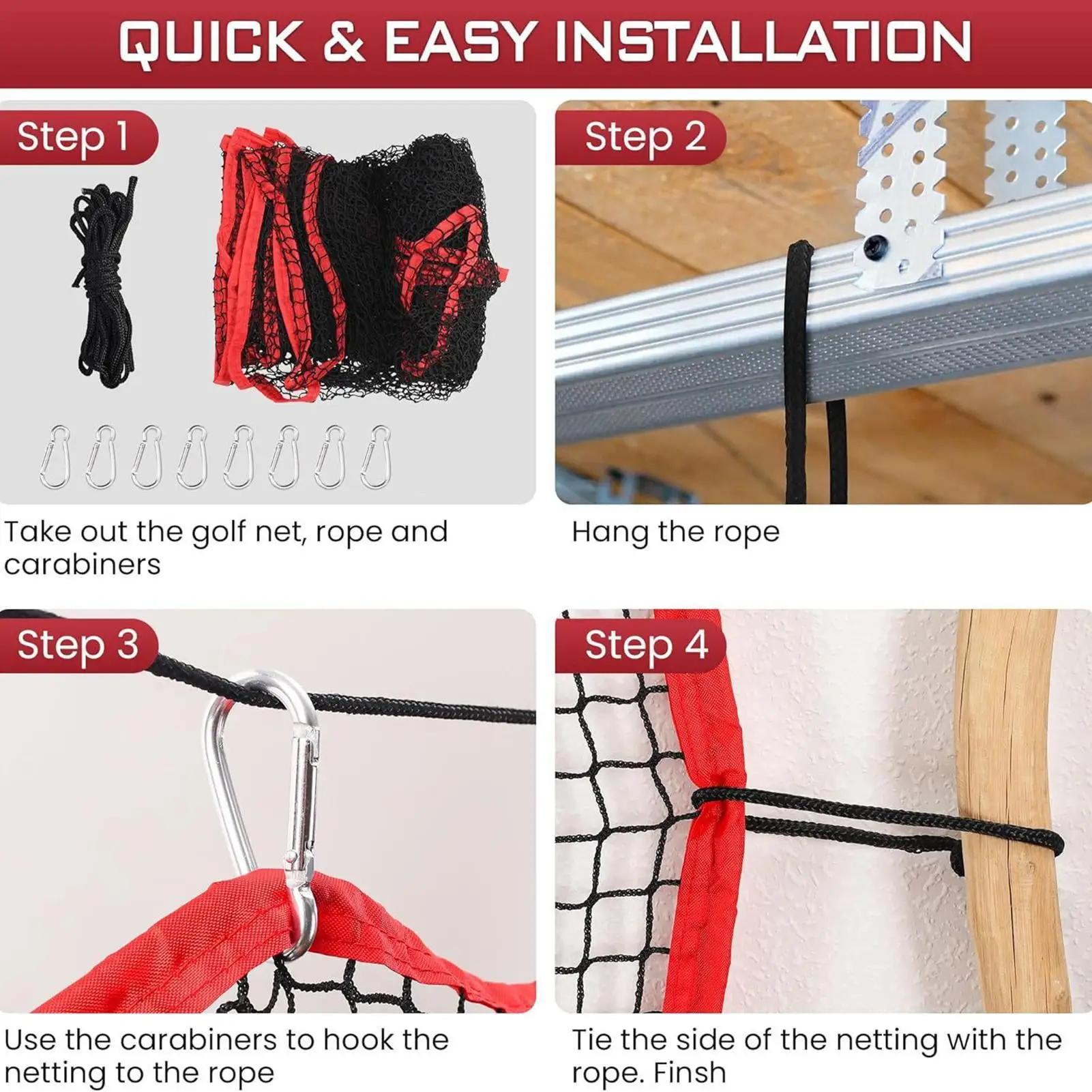 QUICK & EASY INSTALLATION

Step 1

Take out the golf net, rope and carabiners

Step 2

Hang the rope

Step 3

Use the carabiners to hook the netting to the rope

Step 4

Tie the side of the netting with the rope. Finsh