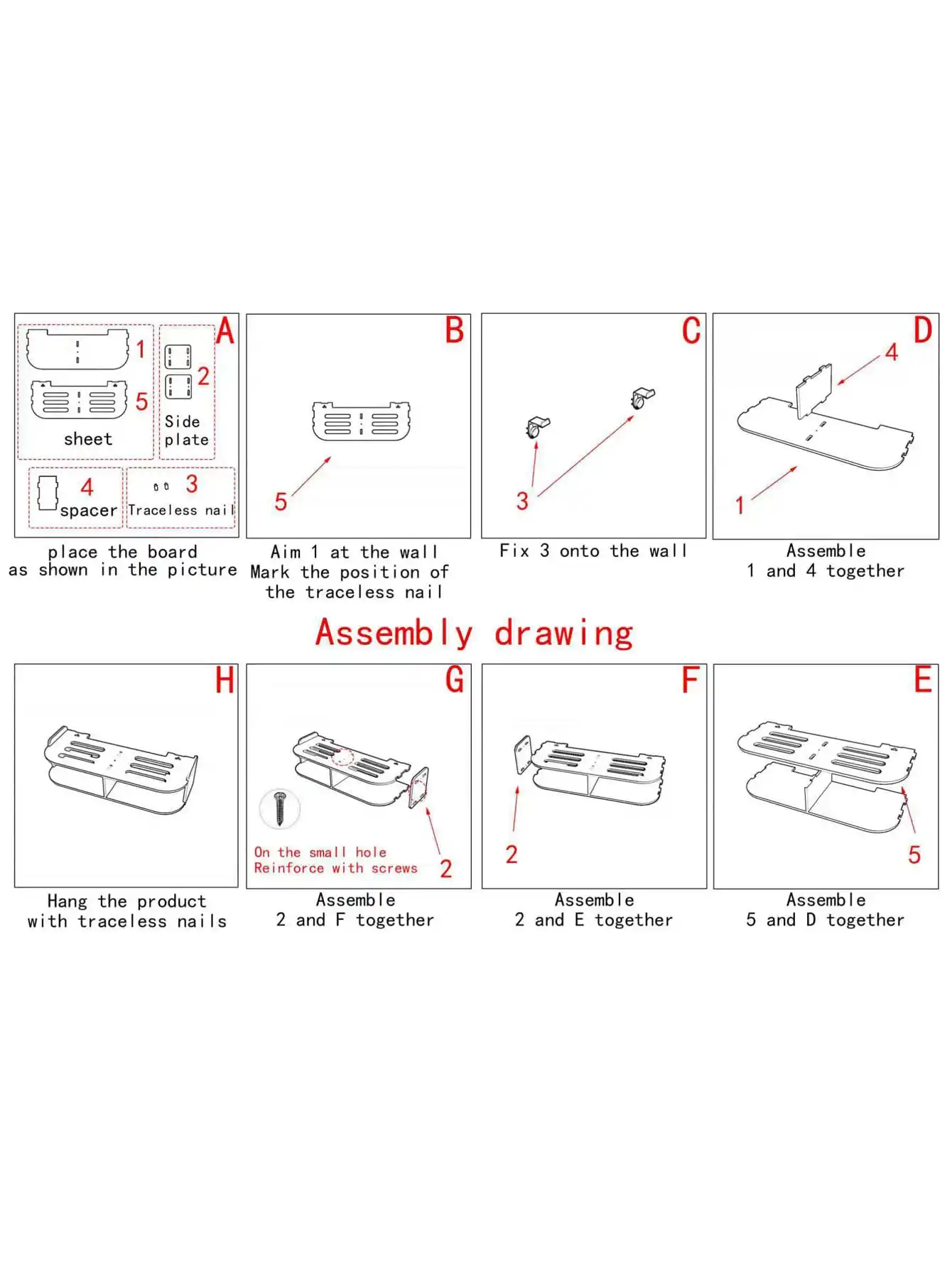 A
1
5
sheet
2
Side plate
4
spacer
3
Traceless nail

place the board as shown in the picture

B
5

Aim 1 at the wall
Mark the position of the traceless nail

C
3

Fix 3 onto the wall

D
4
1

Assemble 1 and 4 together

Assembly drawing

H

Hang the product with traceless nails

G
On the small hole
Reinforce with screws
2

Assemble 2 and F together

F
2

Assemble 2 and E together

E
5

Assemble 5 and D together