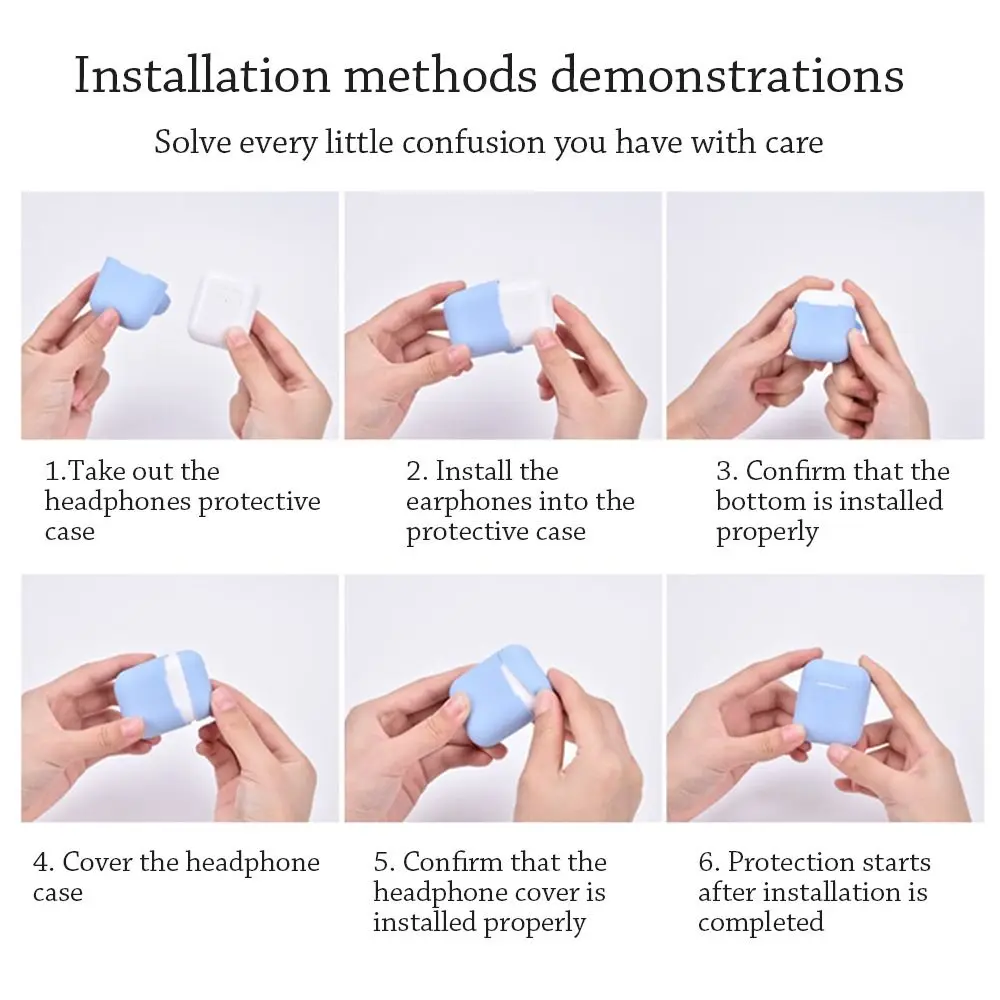 Installation methods demonstrations

Solve every little confusion you have with care

1.Take out the headphones protective case

2. Install the earphones into the protective case

3. Confirm that the bottom is installed properly

4. Cover the headphone case

5. Confirm that the headphone cover is installed properly

6. Protection starts after installation is completed