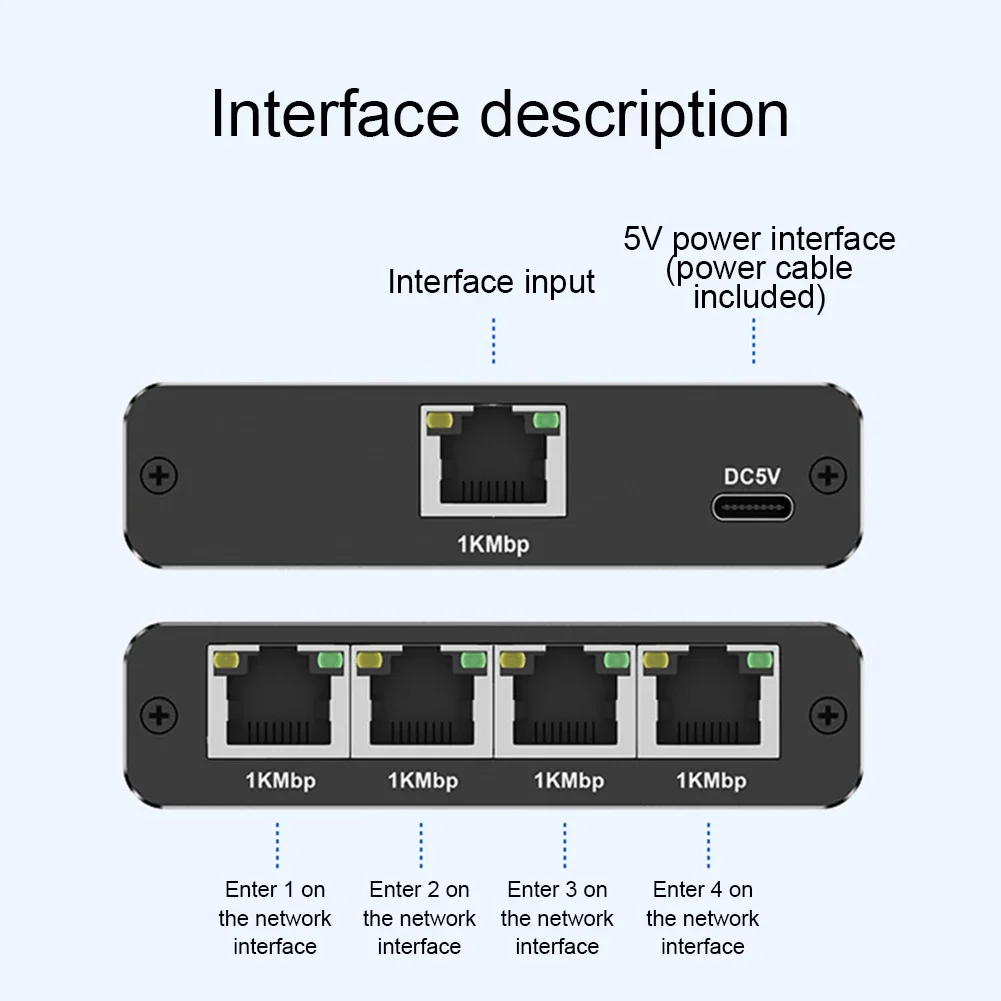 Interface description

Interface input

5V power interface (power cable included)

1KMbp

DC5V

1KMbp

1KMbp

1KMbp

1KMbp

Enter 1 on the network interface

Enter 2 on the network interface

Enter 3 on the network interface

Enter 4 on the network interface