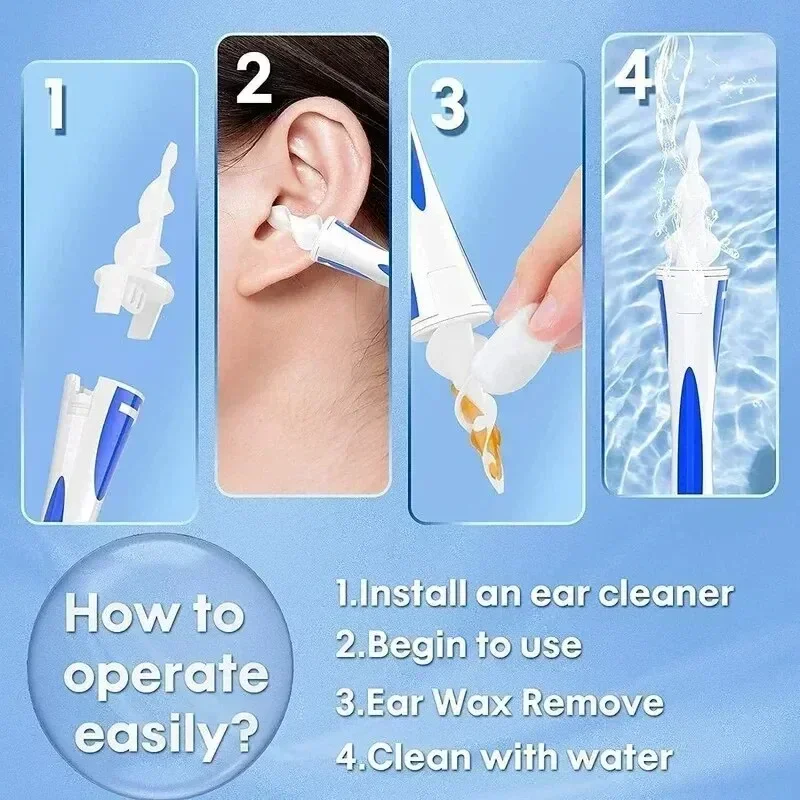 1

2

3

4

How to operate easily?

1.Install an ear cleaner
2.Begin to use
3.Ear Wax Remove
4.Clean with water