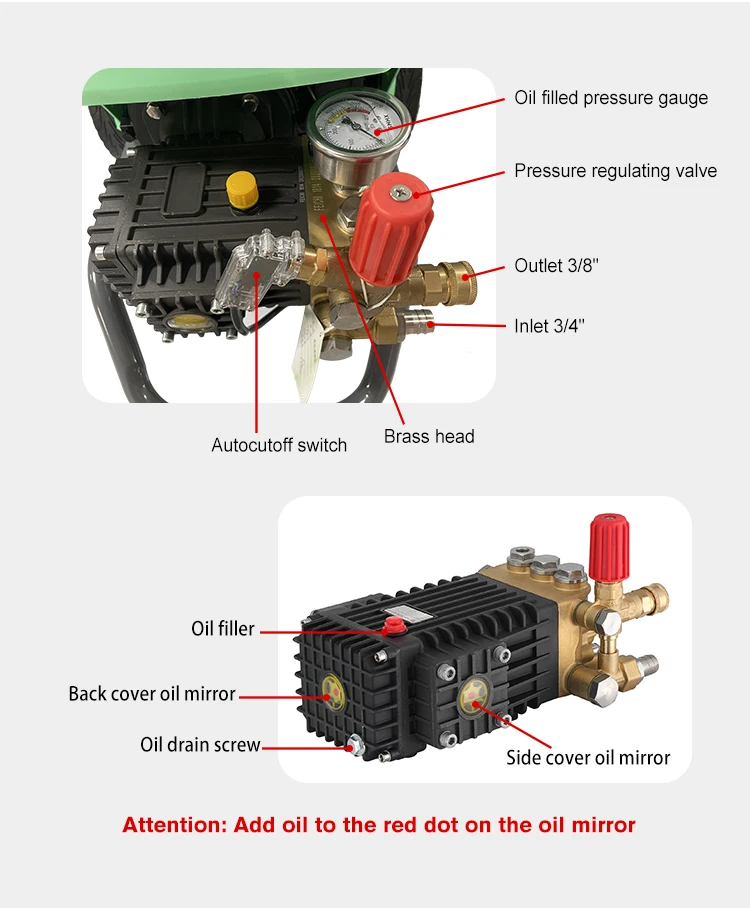 Oil filled pressure gauge

Pressure regulating valve

Outlet 3/8"

Inlet 3/4"

Autocutoff switch

Brass head

Oil filler

Back cover oil mirror

Oil drain screw

Side cover oil mirror

Attention: Add oil to the red dot on the oil mirror