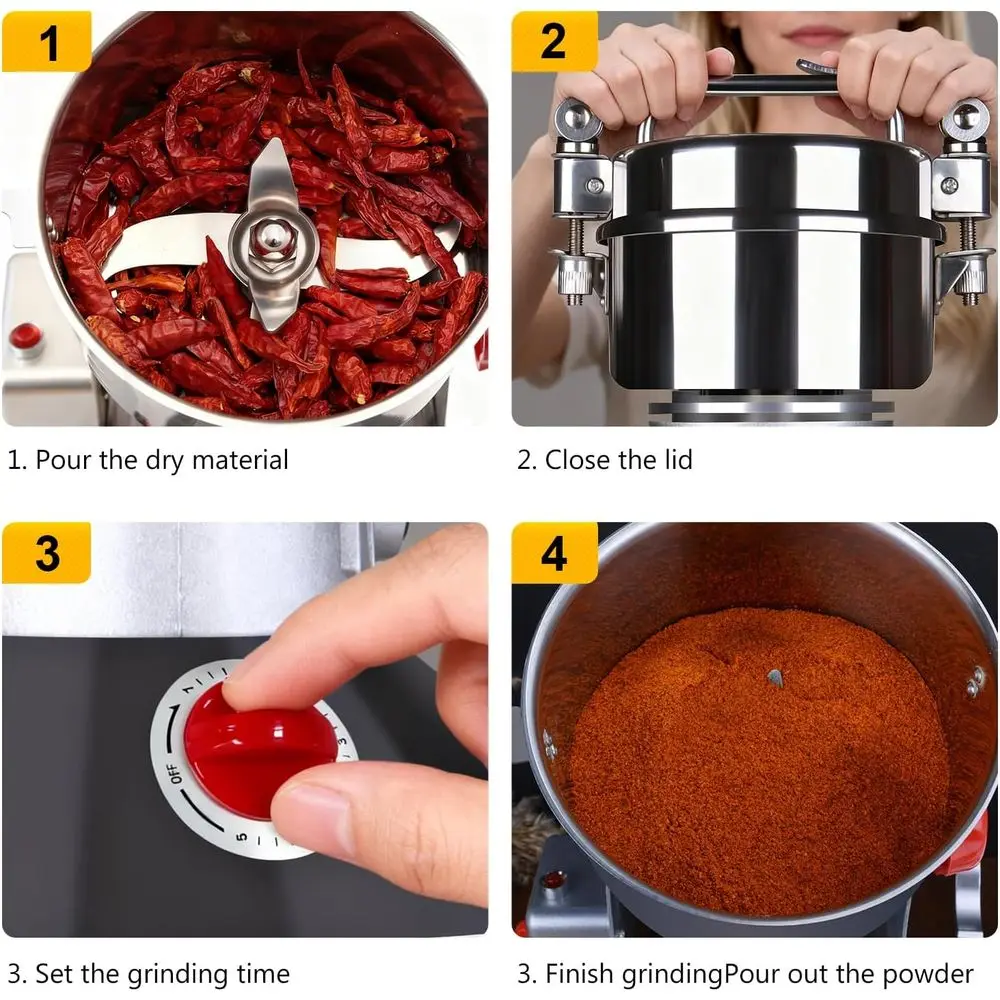 1

1. Pour the dry material

2

2. Close the lid

3

OFF 1 3 5

3. Set the grinding time

4

3. Finish grindingPour out the powder