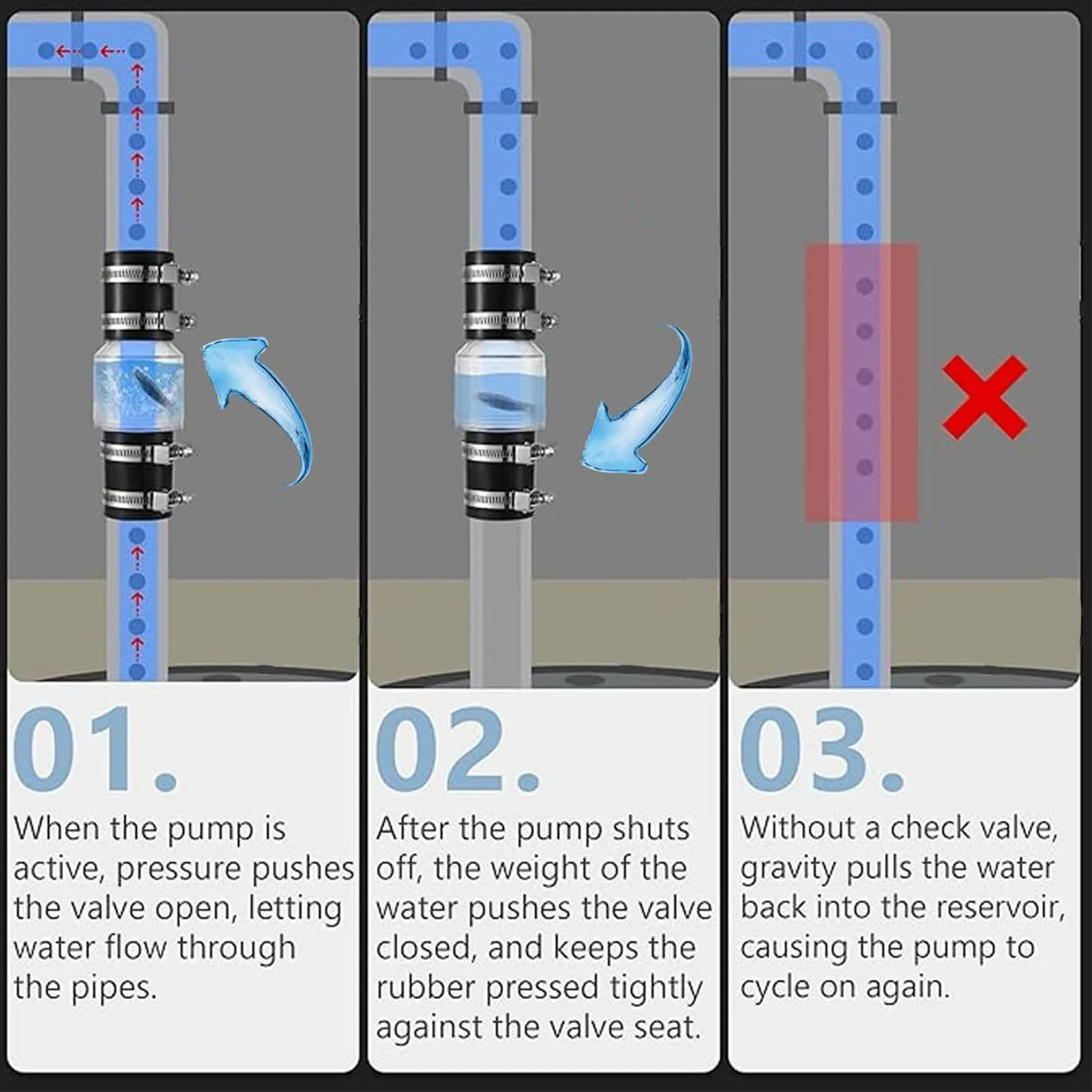 01.

When the pump is active, pressure pushes the valve open, letting water flow through the pipes.

02.

After the pump shuts off, the weight of the water pushes the valve closed, and keeps the rubber pressed tightly against the valve seat.

03.

Without a check valve, gravity pulls the water back into the reservoir, causing the pump to cycle on again.