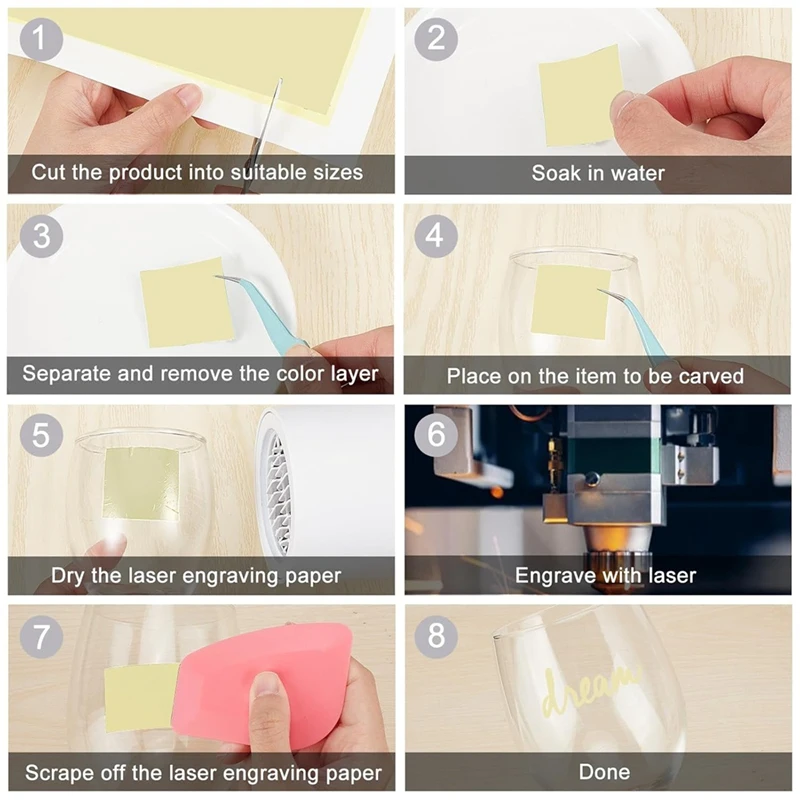 1
Cut the product into suitable sizes

2
Soak in water

3
Separate and remove the color layer

4
Place on the item to be carved

5
Dry the laser engraving paper

6
Engrave with laser

7
Scrape off the laser engraving paper

8
dream
Done