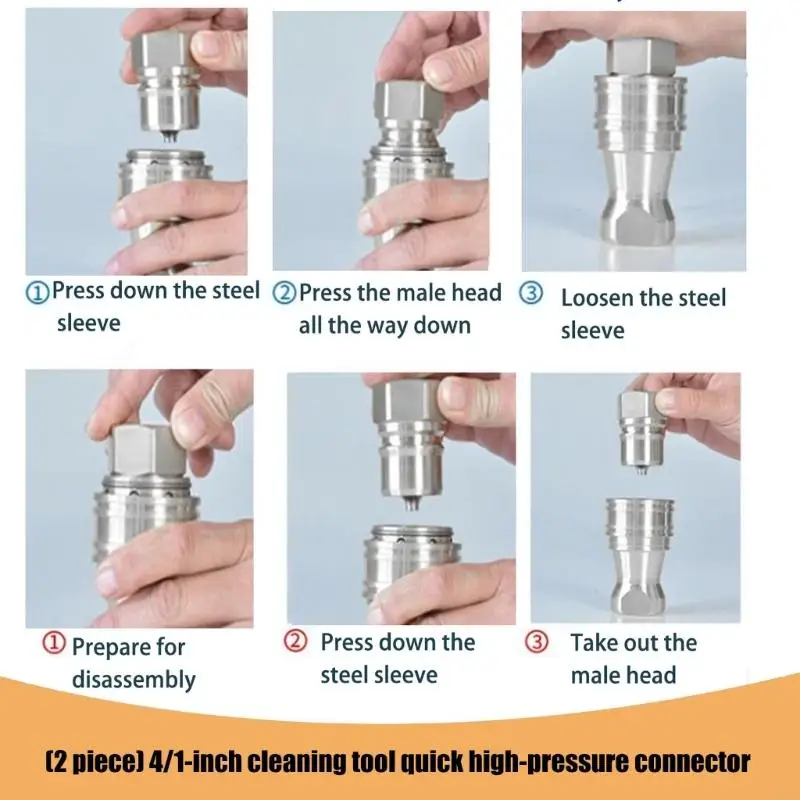 ①Press down the steel sleeve

②Press the male head all the way down

③ Loosen the steel sleeve

① Prepare for disassembly

② Press down the steel sleeve

③ Take out the male head

(2 piece) 4/1-inch cleaning tool quick high-pressure connector