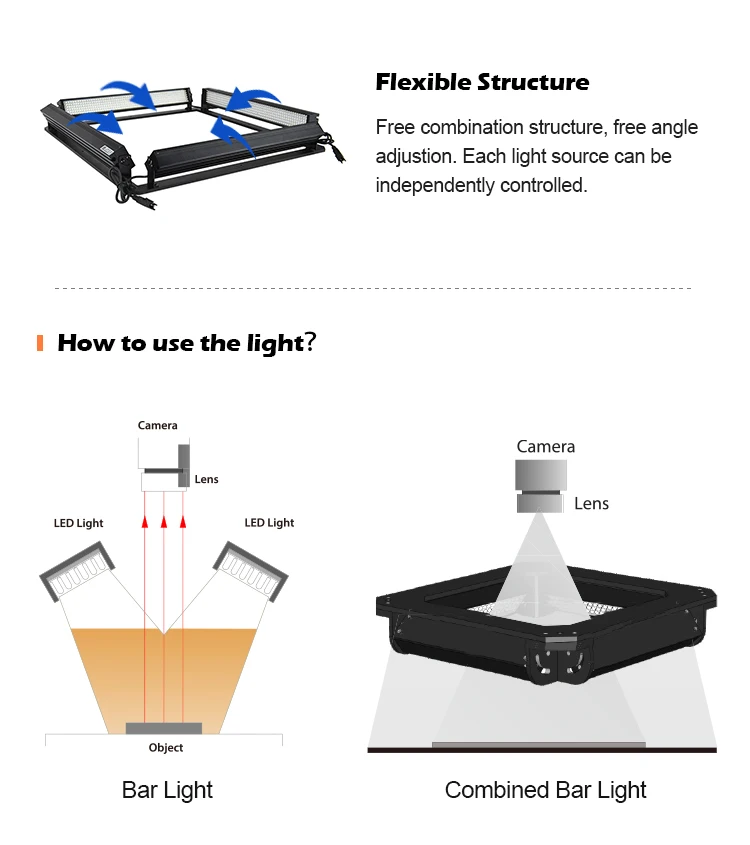 Flexible Structure

Free combination structure, free angle adjustion. Each light source can be independently controlled.

How to use the light?

Camera

Lens

LED Light

LED Light

Object

Bar Light

Camera

Lens

Combined Bar Light