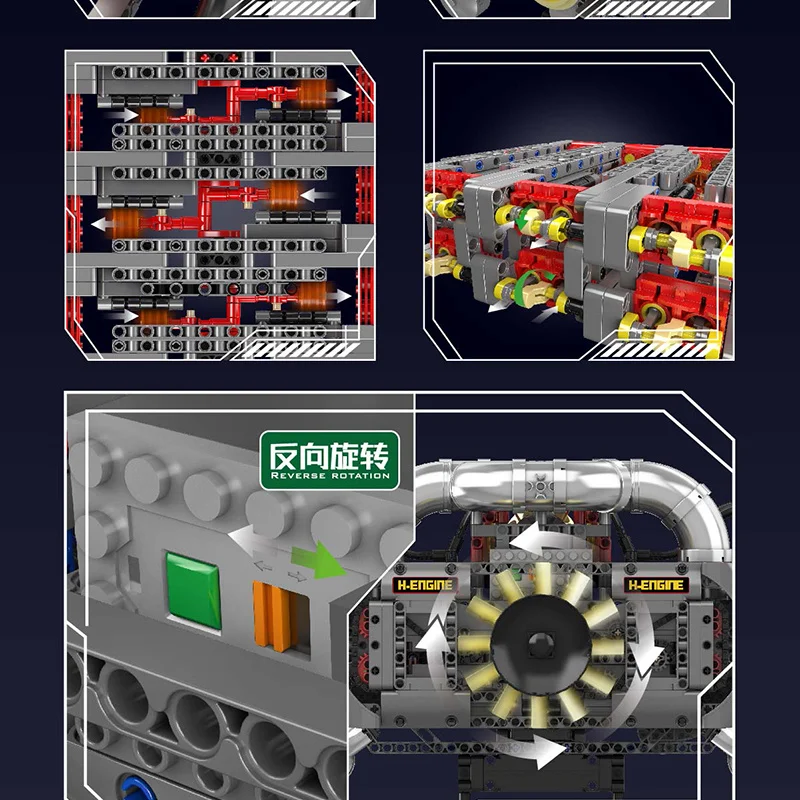 反向旋转
REVERSE ROTATION

H-ENGINE

H-ENGINE