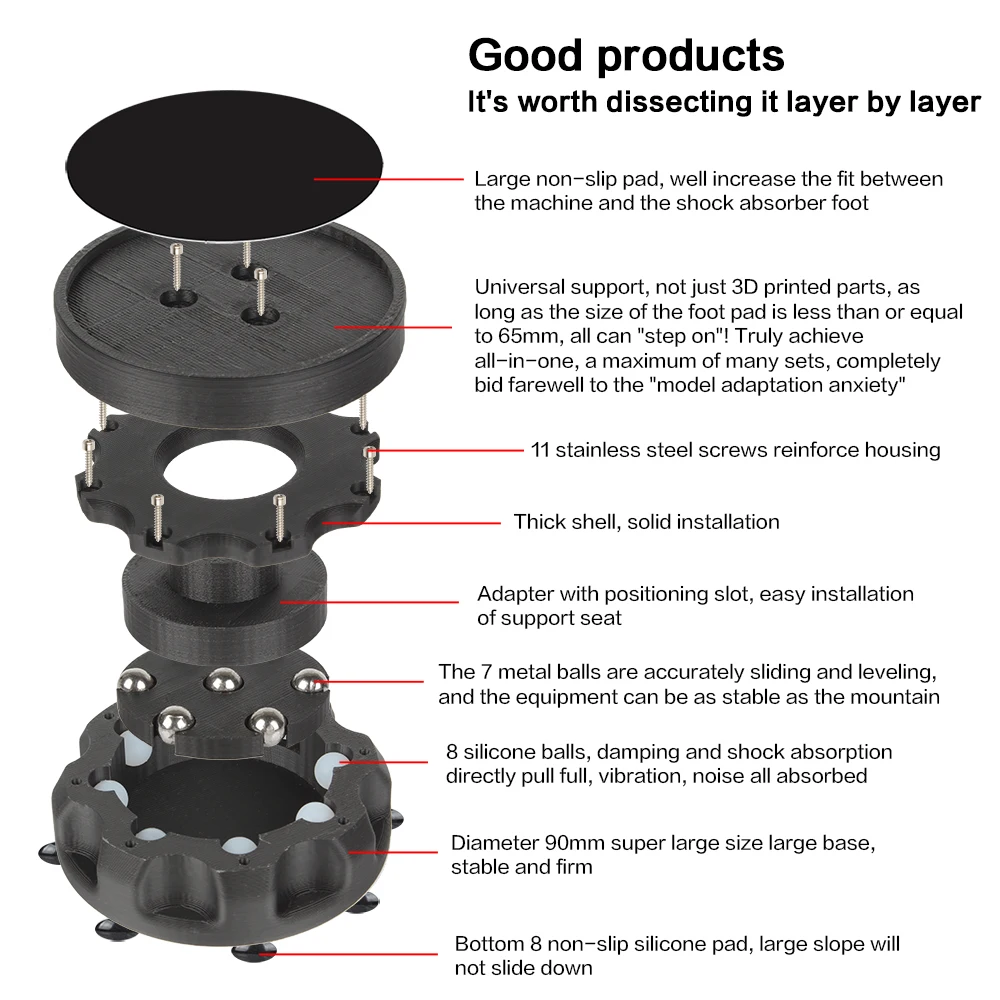 Good products
It's worth dissecting it layer by layer

Large non-slip pad, well increase the fit between the machine and the shock absorber foot

Universal support, not just 3D printed parts, as long as the size of the foot pad is less than or equal to 65mm, all can "step on"! Truly achieve all-in-one, a maximum of many sets, completely bid farewell to the "model adaptation anxiety"

11 stainless steel screws reinforce housing

Thick shell, solid installation

Adapter with positioning slot, easy installation of support seat

The 7 metal balls are accurately sliding and leveling, and the equipment can be as stable as the mountain

8 silicone balls, damping and shock absorption directly pull full, vibration, noise all absorbed

Diameter 90mm super large size large base, stable and firm

Bottom 8 non-slip silicone pad, large slope will not slide down