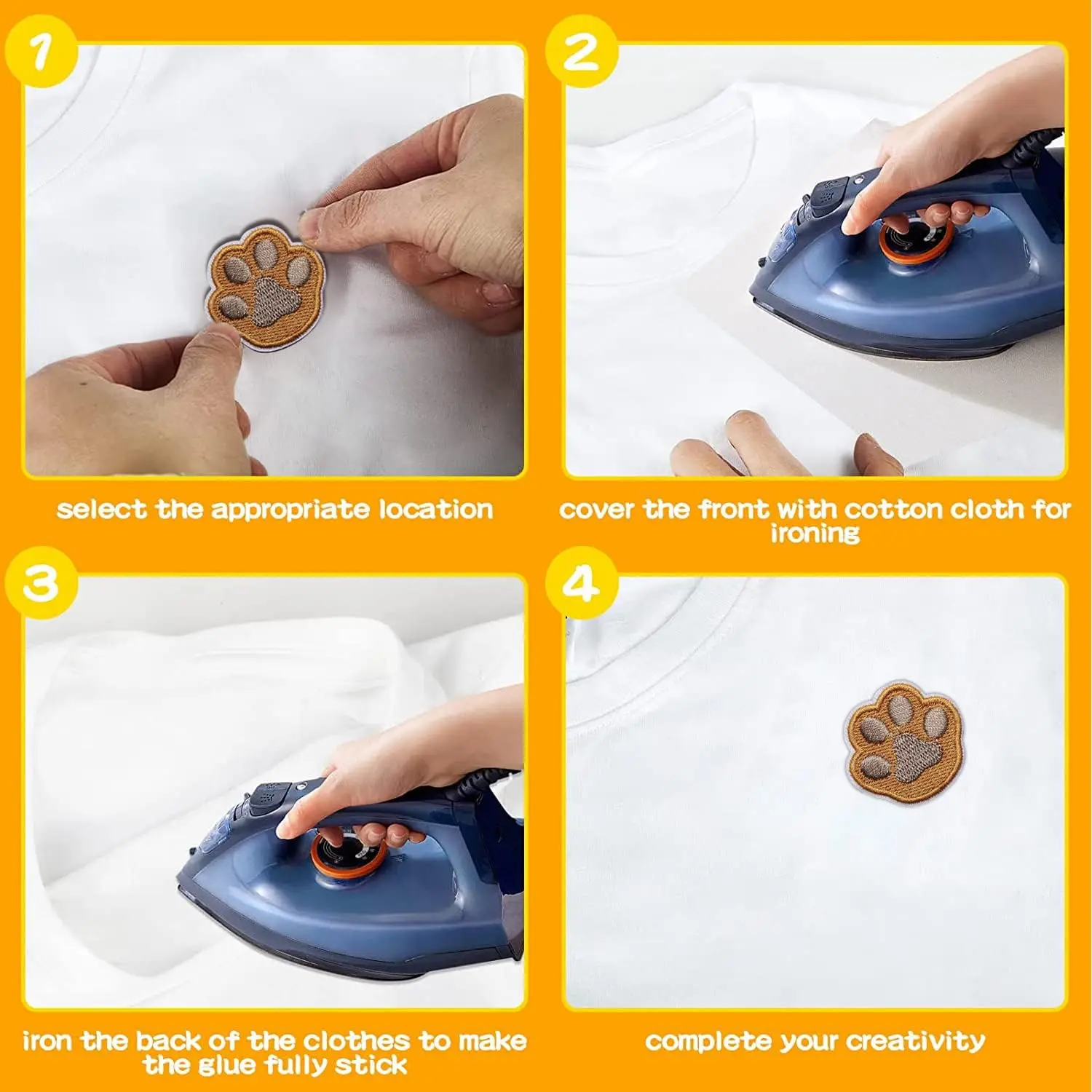 1

select the appropriate location

2

cover the front with cotton cloth for ironing

3

iron the back of the clothes to make the glue fully stick

4

complete your creativity