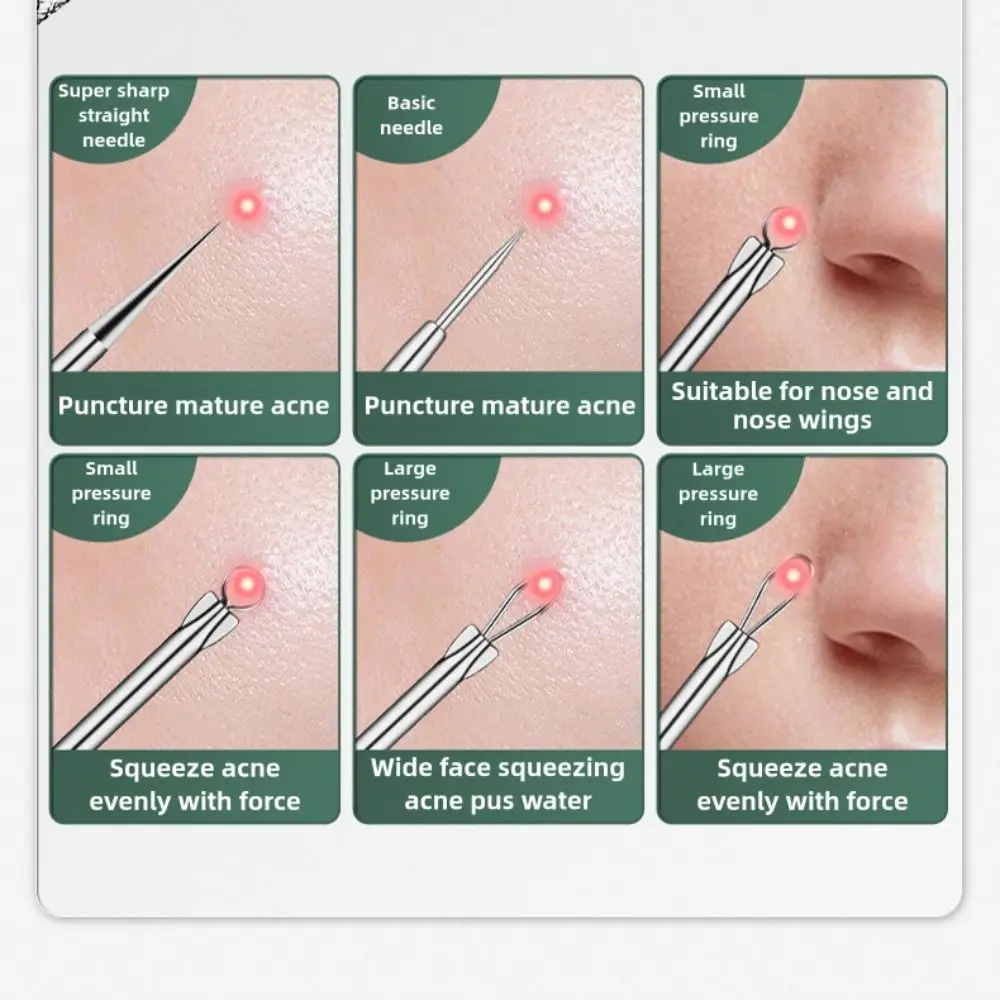 Super sharp straight needle

Puncture mature acne

Basic needle

Puncture mature acne

Small pressure ring

Suitable for nose and nose wings

Small pressure ring

Squeeze acne evenly with force

Large pressure ring

Wide face squeezing acne pus water

Large pressure ring

Squeeze acne evenly with force