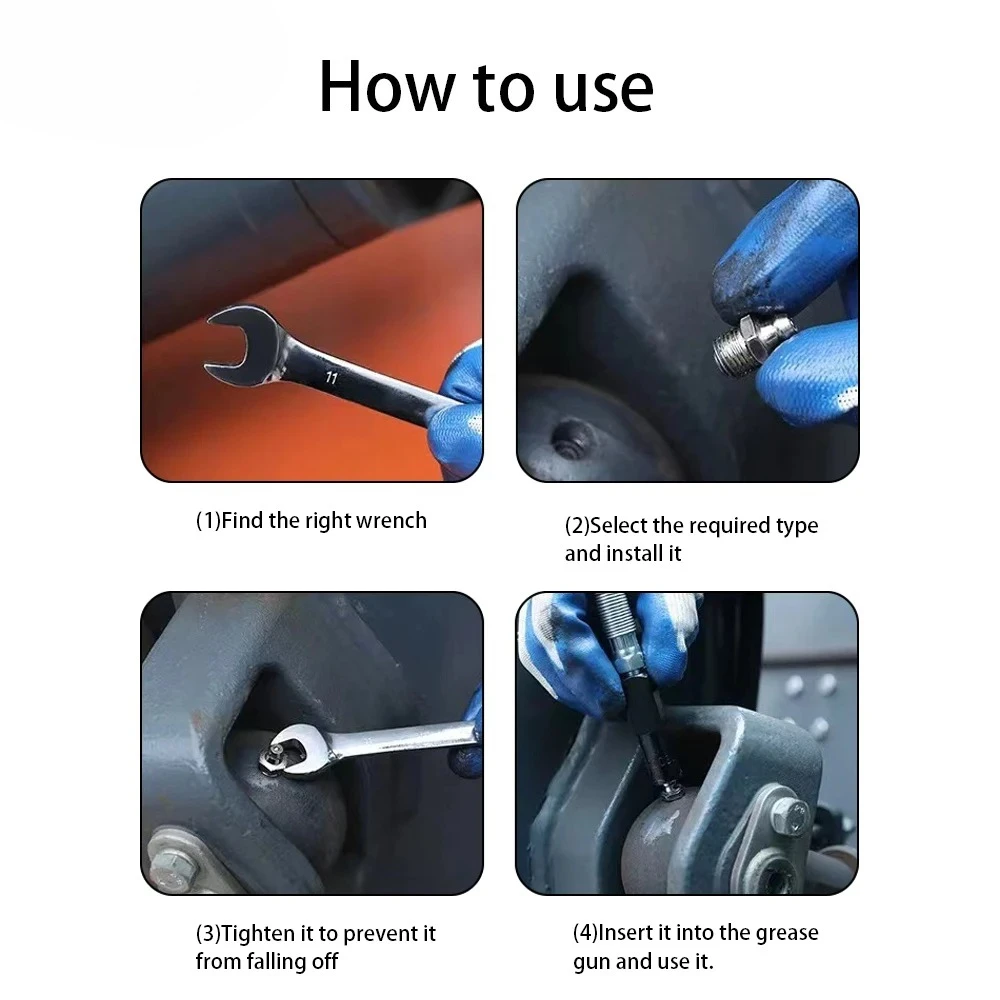 How to use

11

(1)Find the right wrench

(2)Select the required type and install it

(3)Tighten it to prevent it from falling off

(4)Insert it into the grease gun and use it.