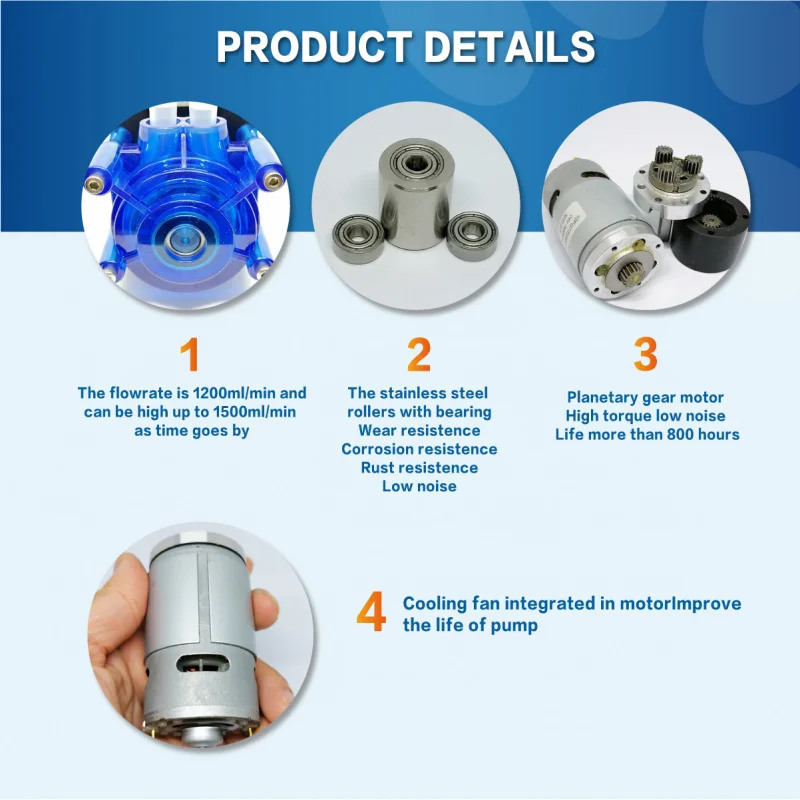 PRODUCT DETAILS

1
The flowrate is 1200ml/min and can be high up to 1500ml/min as time goes by

2
The stainless steel rollers with bearing
Wear resistence
Corrosion resistence
Rust resistence
Low noise

3
Planetary gear motor
High torque low noise
Life more than 800 hours

4
Cooling fan integrated in motorImprove the life of pump