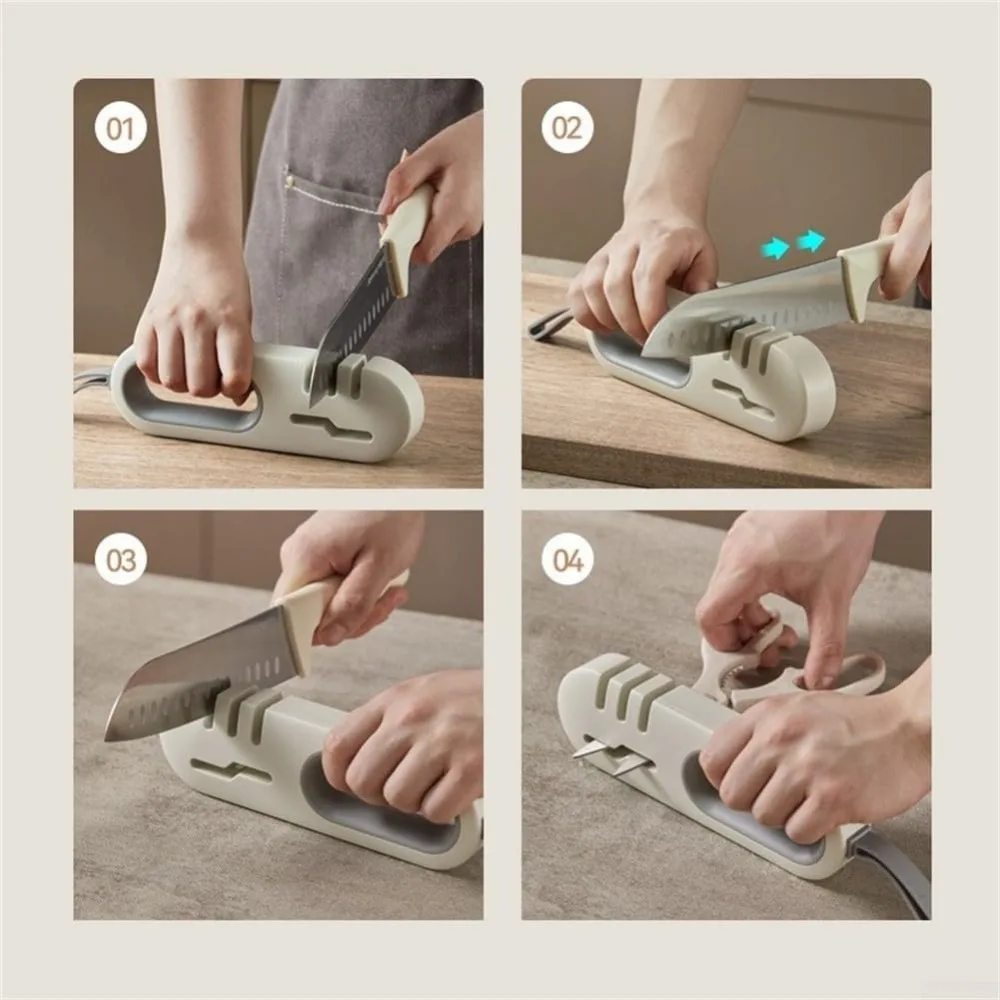 01

02

03

04