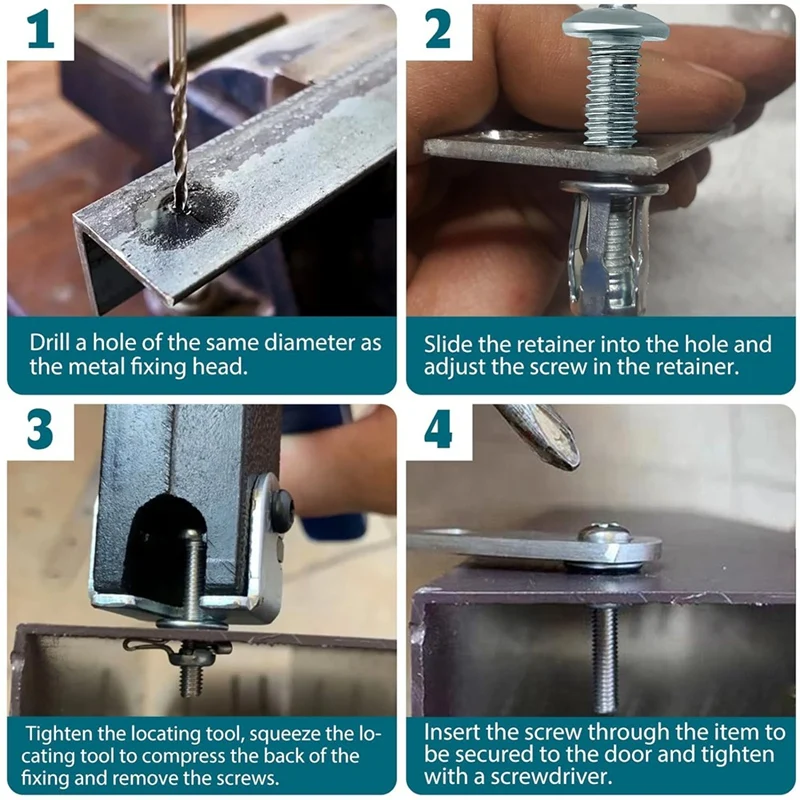 1

Drill a hole of the same diameter as the metal fixing head.

2

Slide the retainer into the hole and adjust the screw in the retainer.

3

Tighten the locating tool, squeeze the locating tool to compress the back of the fixing and remove the screws.

4

Insert the screw through the item to be secured to the door and tighten with a screwdriver.