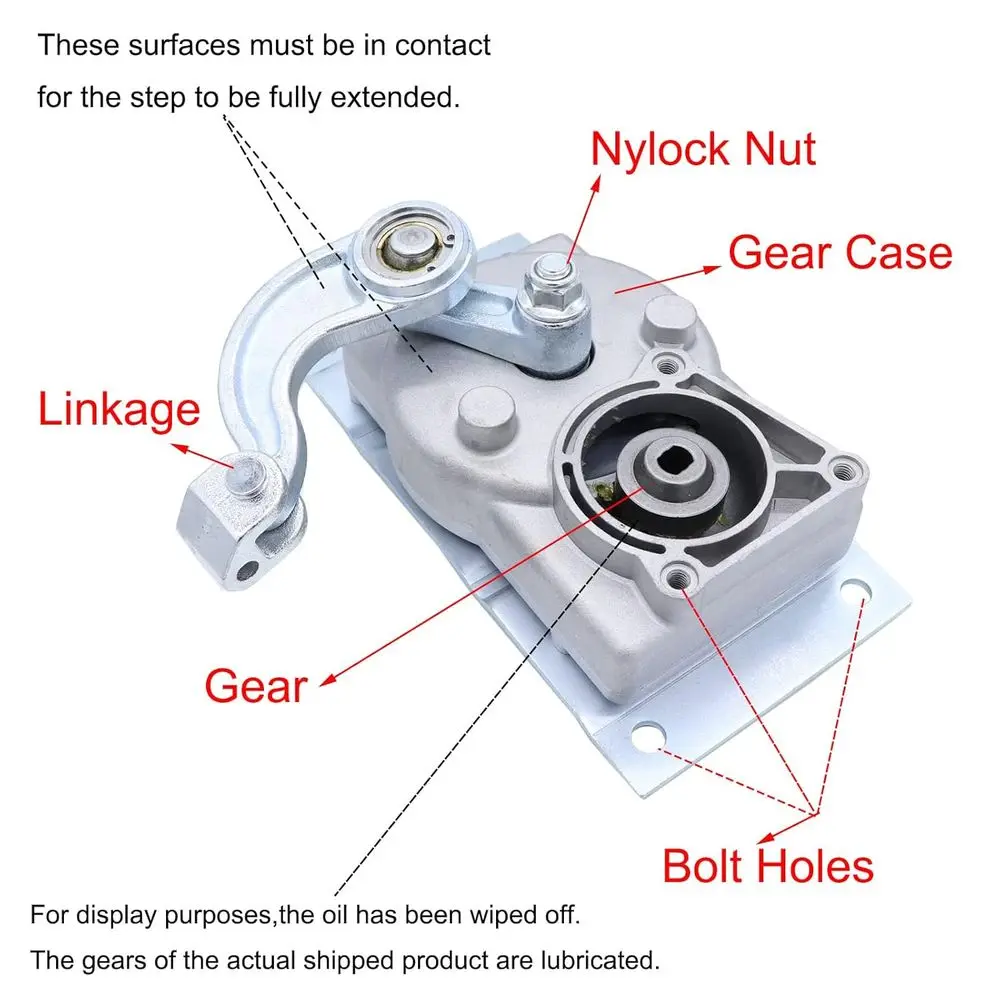 These surfaces must be in contact for the step to be fully extended.

Nylock Nut

Gear Case

Linkage

Gear

Bolt Holes

For display purposes,the oil has been wiped off.

The gears of the actual shipped product are lubricated.