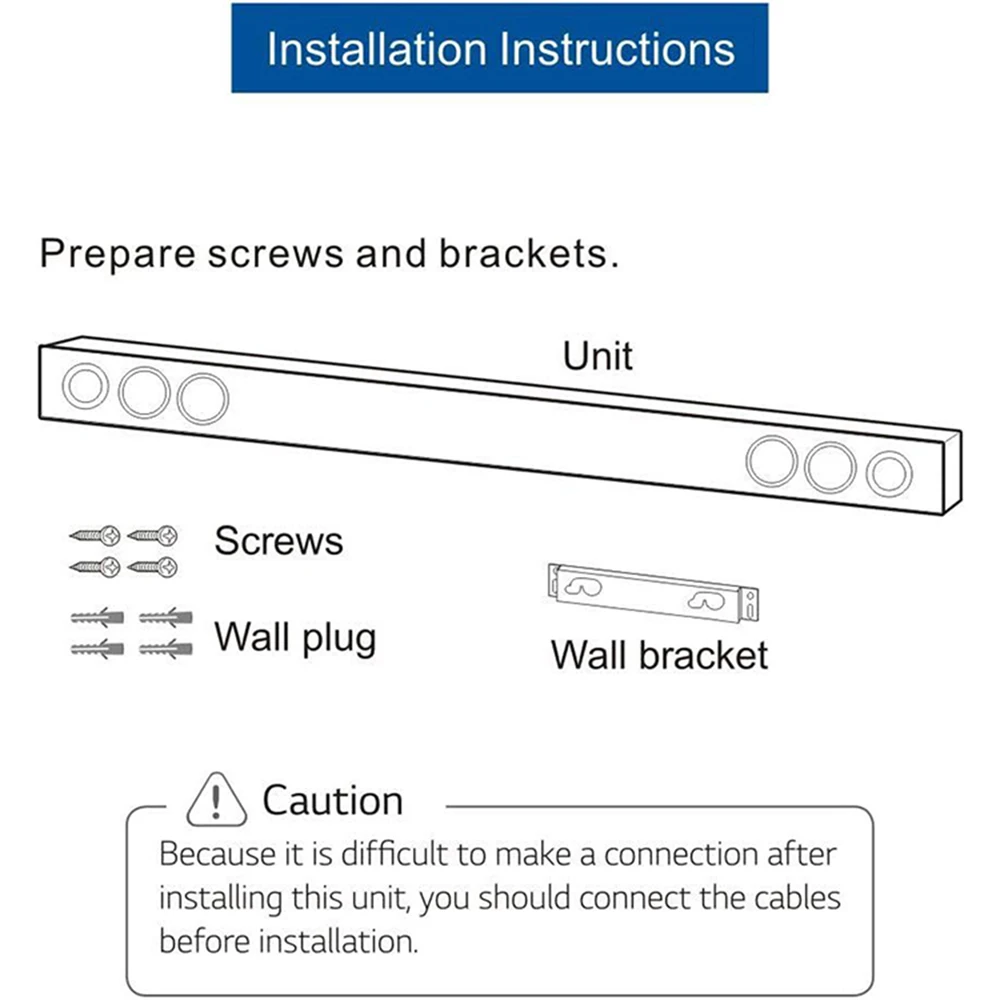 Installation Instructions

Prepare screws and brackets.

Unit

Screws

Wall plug

Wall bracket

Caution

Because it is difficult to make a connection after installing this unit, you should connect the cables before installation.