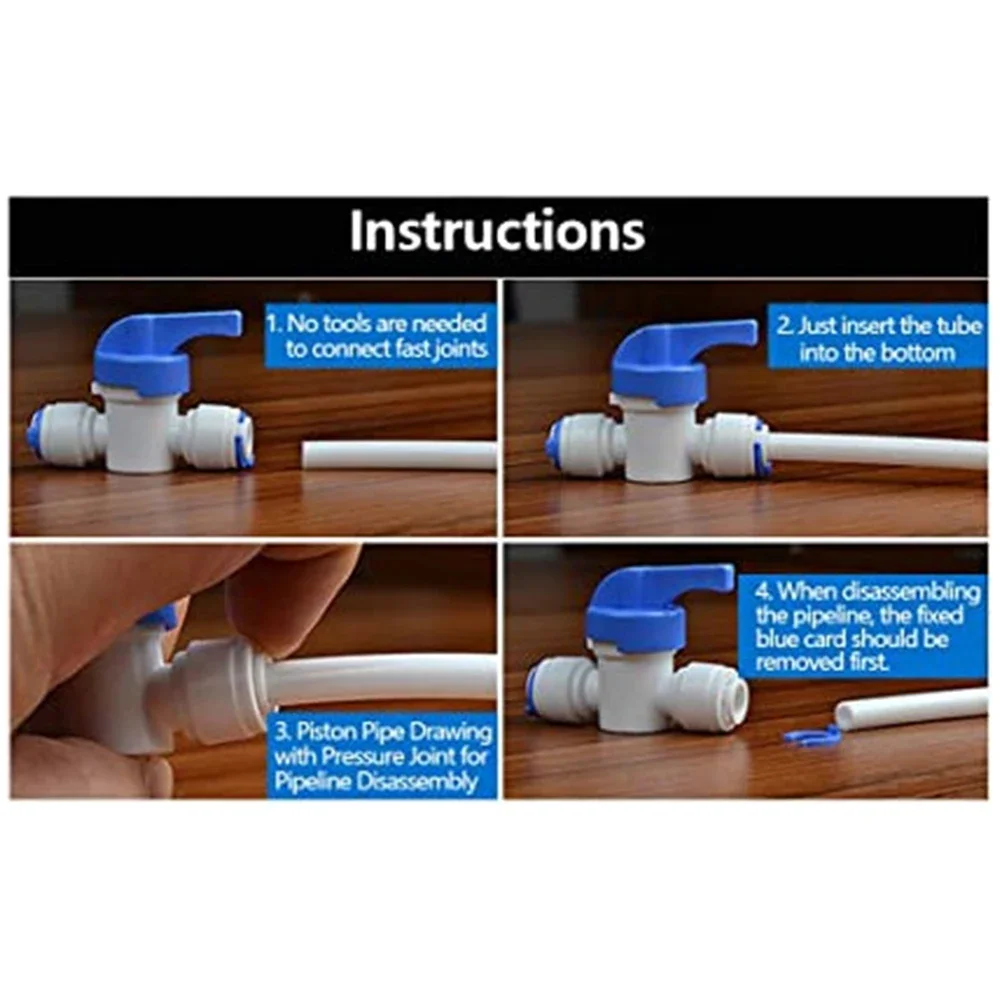 Instructions

1. No tools are needed to connect fast joints

2. Just insert the tube into the bottom

3. Piston Pipe Drawing with Pressure Joint for Pipeline Disassembly

4. When disassembling the pipeline, the fixed blue card should be removed first.