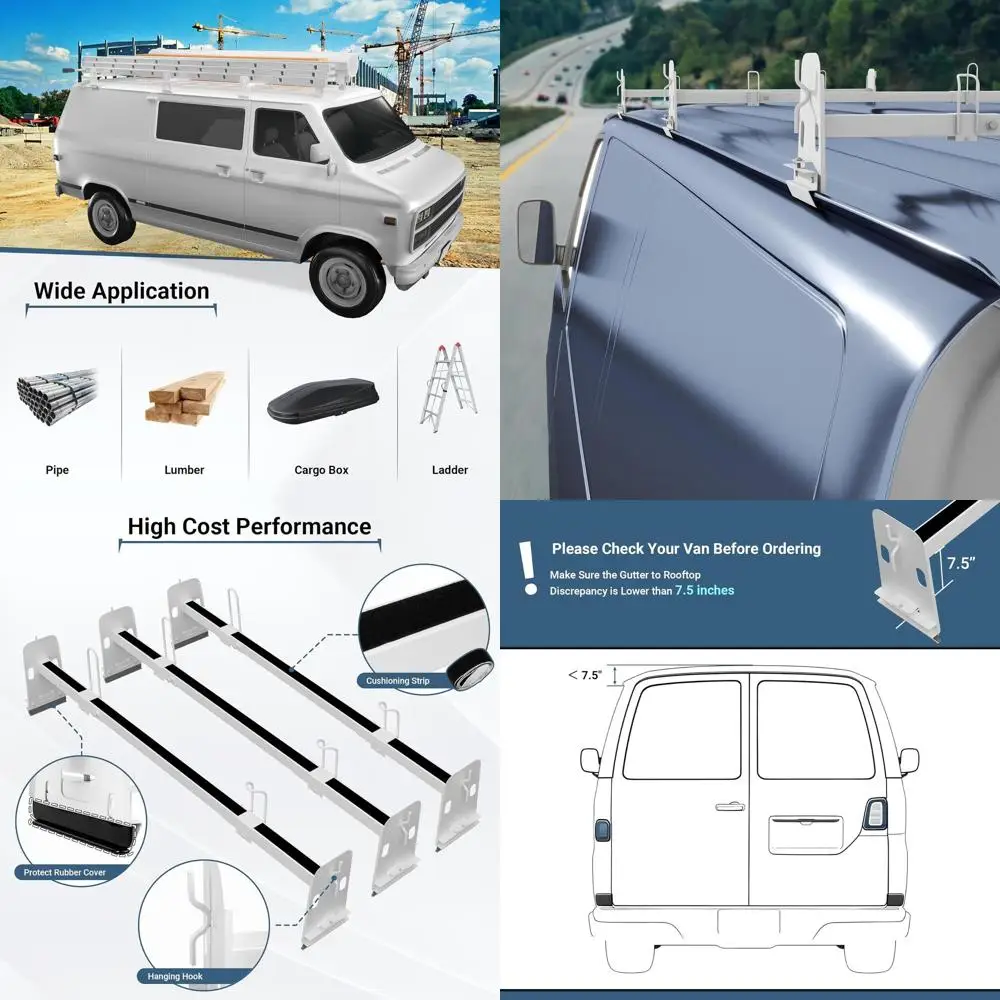 Wide Application

Pipe

Lumber

Cargo Box

Ladder

High Cost Performance

Cushioning Strip

Protect Rubber Cover

Hanging Hook

Please Check Your Van Before Ordering

Make Sure the Gutter to Rooftop Discrepancy is Lower than 7.5 inches

7.5"

< 7.5"