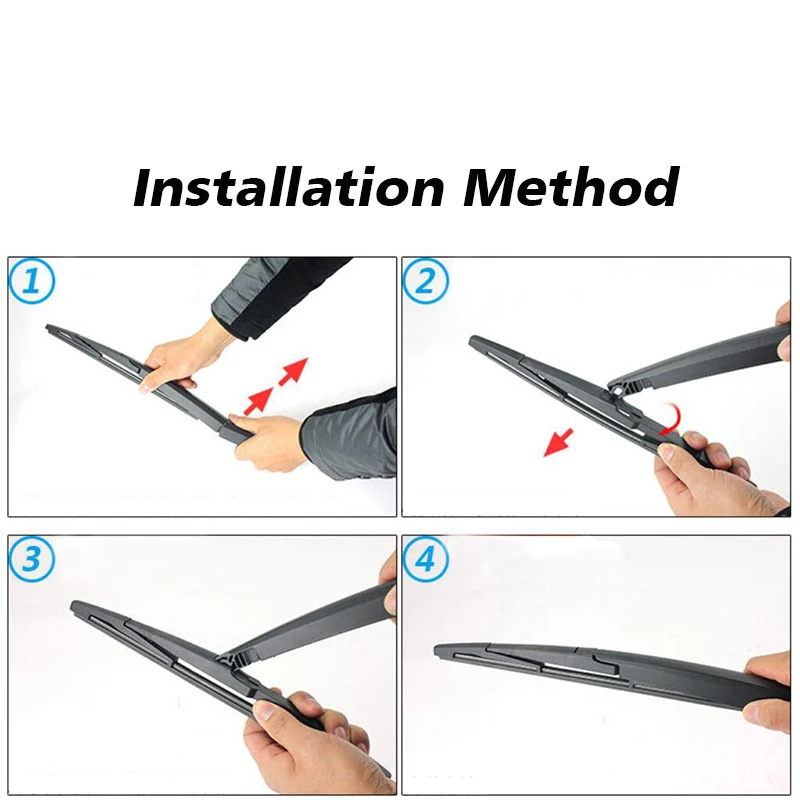 Installation Method

1

2

3

4