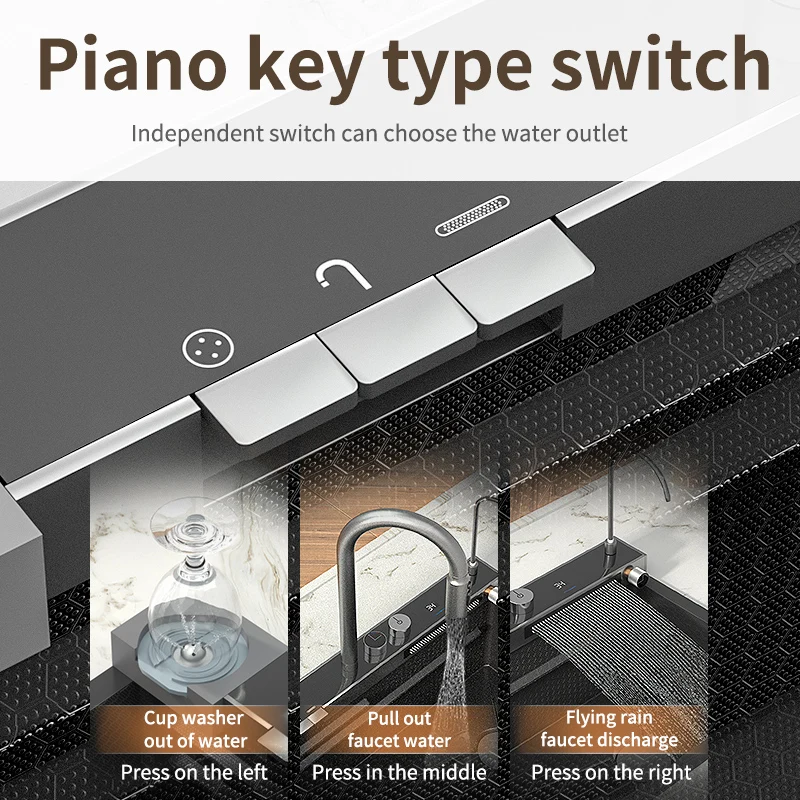 Piano key type switch

Independent switch can choose the water outlet

Cup washer out of water

Press on the left

Pull out faucet water

Press in the middle

Flying rain faucet discharge

Press on the right