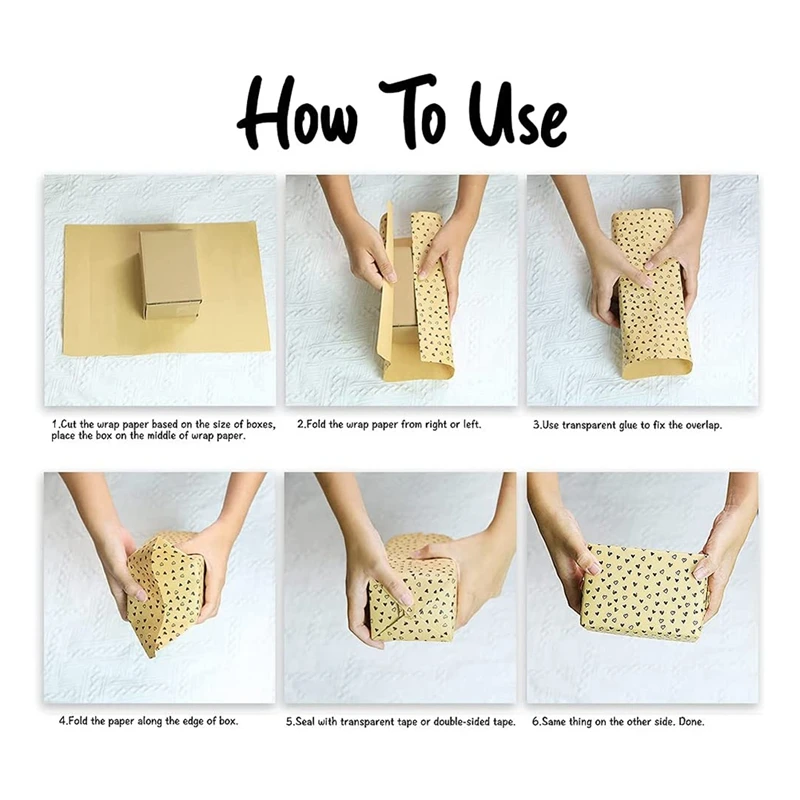 How To Use

1.Cut the wrap paper based on the size of boxes, place the box on the middle of wrap paper.

2.Fold the wrap paper from right or left.

3.Use transparent glue to fix the overlap.

4.Fold the paper along the edge of box.

5.Seal with transparent tape or double-sided tape.

6.Same thing on the other side. Done.