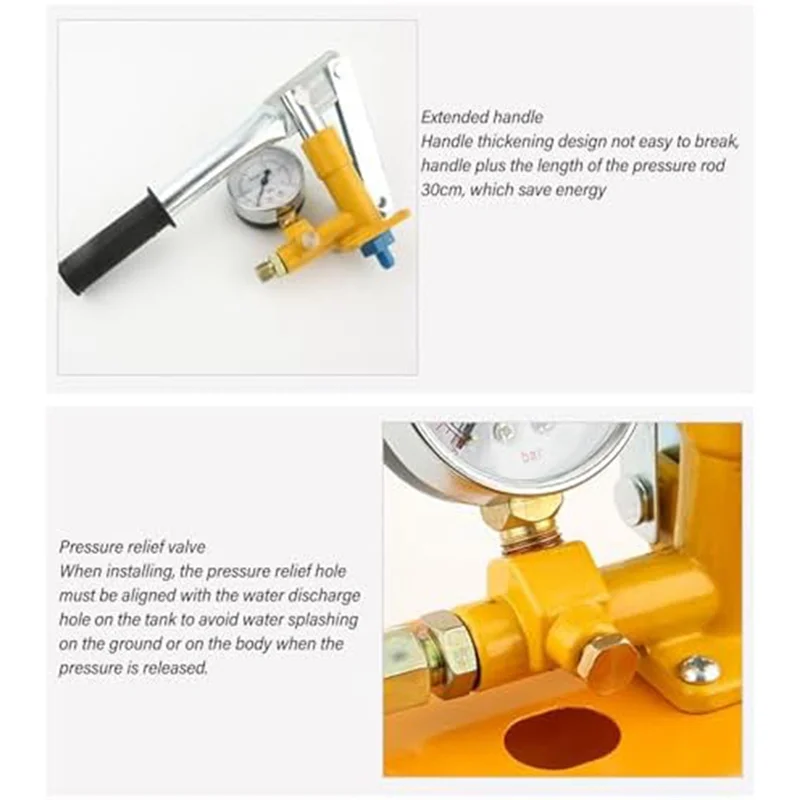 Extended handle
Handle thickening design not easy to break, handle plus the length of the pressure rod 30cm, which save energy

bar

Pressure relief valve
When installing, the pressure relief hole must be aligned with the water discharge hole on the tank to avoid water splashing on the ground or on the body when the pressure is released.