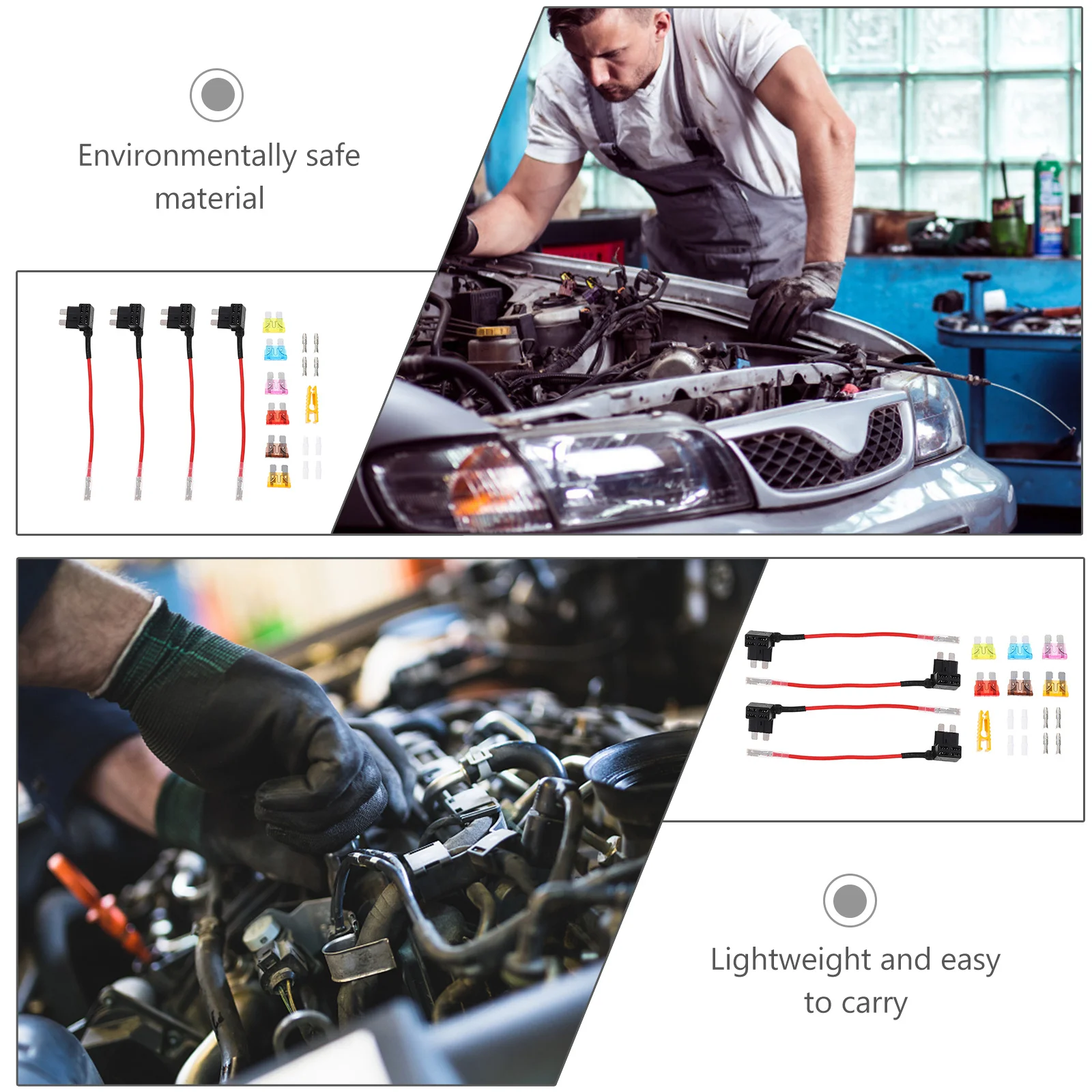 Environmentally safe material

Lightweight and easy to carry