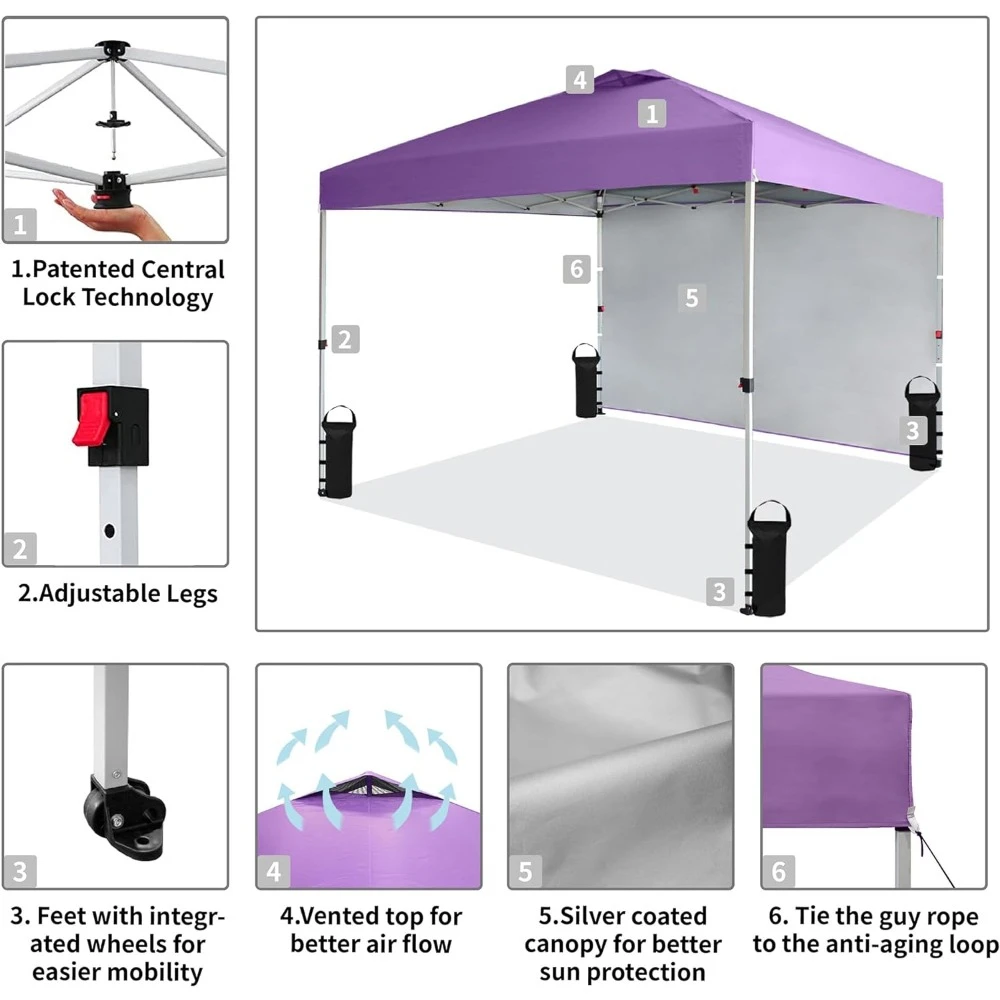 1

1.Patented Central Lock Technology

2

2.Adjustable Legs

4

1

6

5

2

3

3

3

3. Feet with integrated wheels for easier mobility

4

4.Vented top for better air flow

5

5.Silver coated canopy for better sun protection

6

6. Tie the guy rope to the anti-aging loop