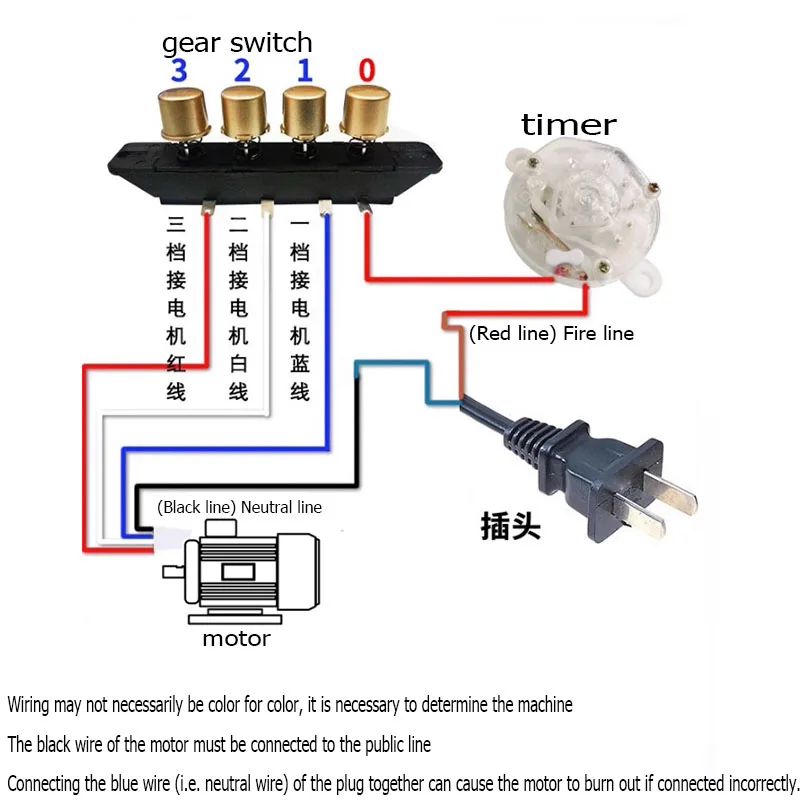 gear switch
3 2 1 0

timer

三档接电机红线

二档接电机白线

一档接电机蓝线

(Red line) Fire line

(Black line) Neutral line

插头

motor

Wiring may not necessarily be color for color, it is necessary to determine the machine

The black wire of the motor must be connected to the public line

Connecting the blue wire (i.e. neutral wire) of the plug together can cause the motor to burn out if connected incorrectly.