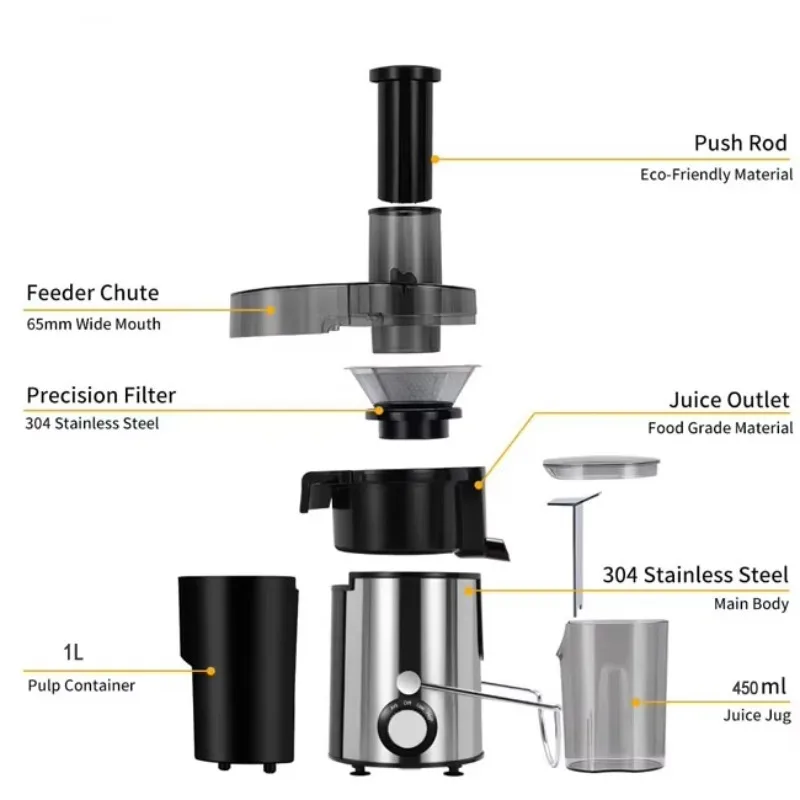 Push Rod
Eco-Friendly Material

Feeder Chute
65mm Wide Mouth

Precision Filter
304 Stainless Steel

Juice Outlet
Food Grade Material

304 Stainless Steel
Main Body

1L
Pulp Container

450ml
Juice Jug