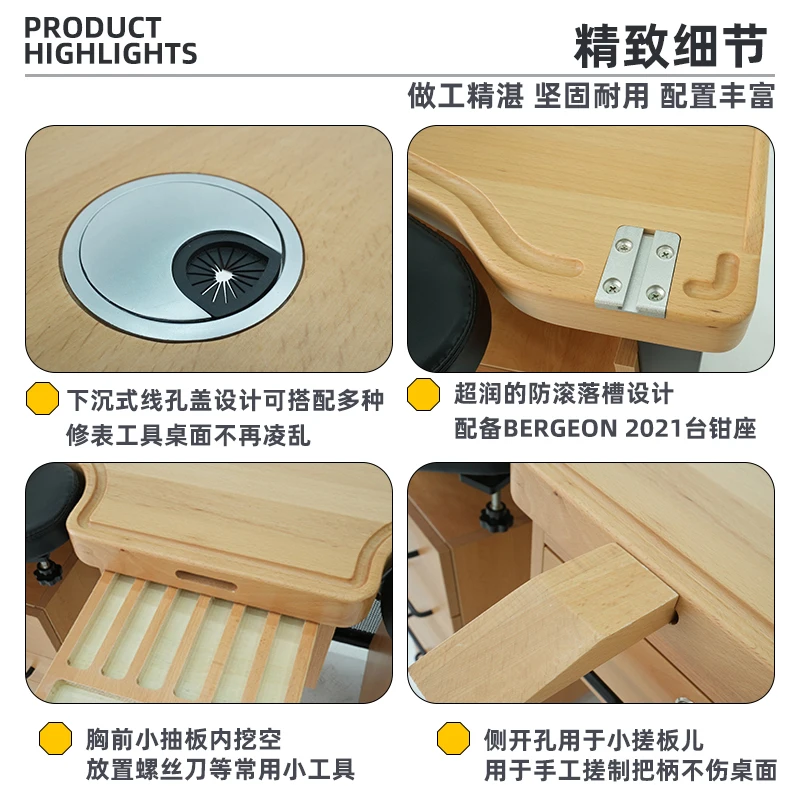 PRODUCT HIGHLIGHTS

精致细节

做工精湛 坚固耐用 配置丰富

下沉式线孔盖设计可搭配多种修表工具桌面不再凌乱

超润的防滚落槽设计
配备BERGEON 2021台钳座

胸前小抽板内挖空
放置螺丝刀等常用小工具

侧开孔用于小搓板儿
用于手工搓制把柄不伤桌面