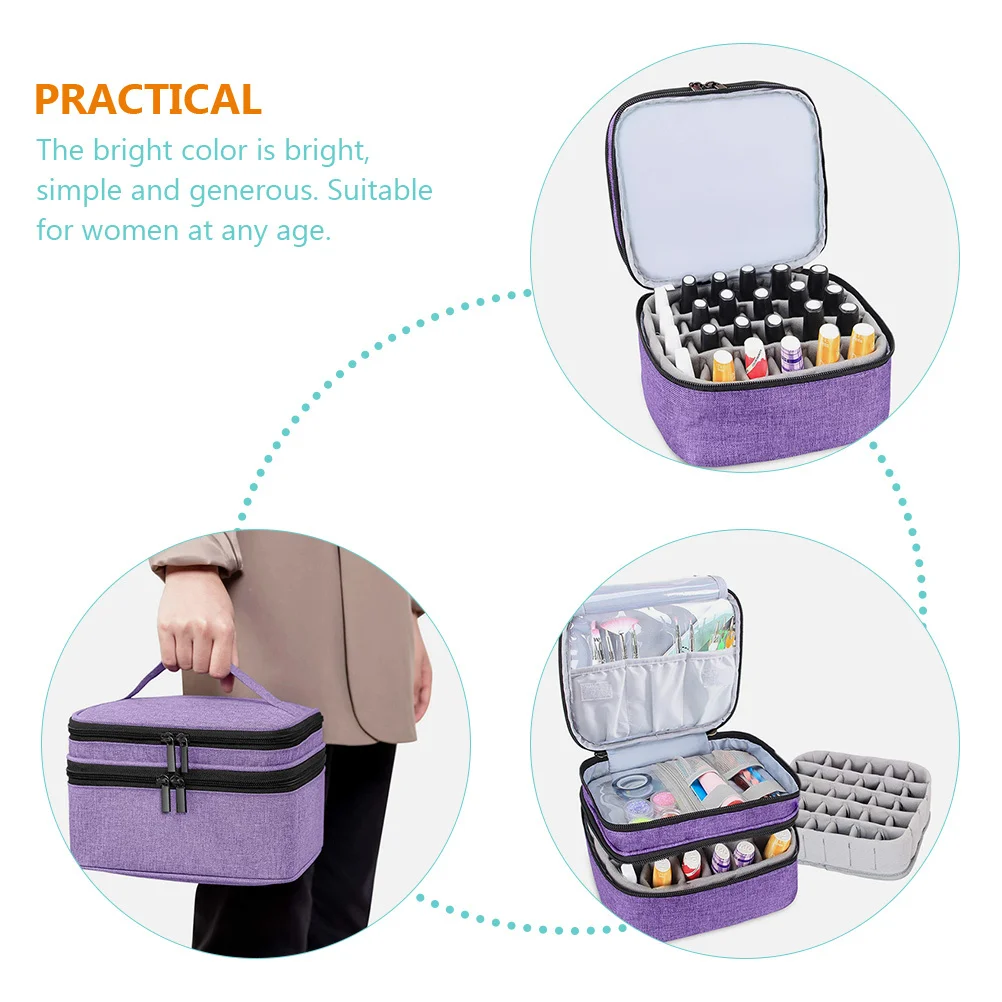 PRACTICAL

The bright color is bright, simple and generous. Suitable for women at any age.