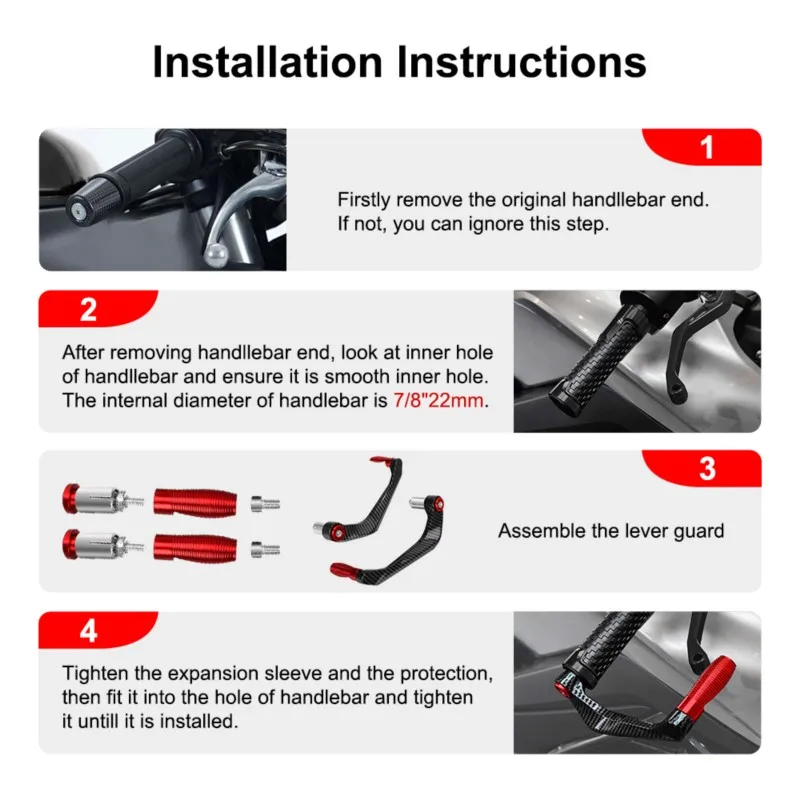 Installation Instructions

1

Firstly remove the original handllebar end. If not, you can ignore this step.

2

After removing handllebar end, look at inner hole of handllebar and ensure it is smooth inner hole. The internal diameter of handlebar is 7/8"22mm.

3

Assemble the lever guard

4

Tighten the expansion sleeve and the protection, then fit it into the hole of handlebar and tighten it untill it is installed.