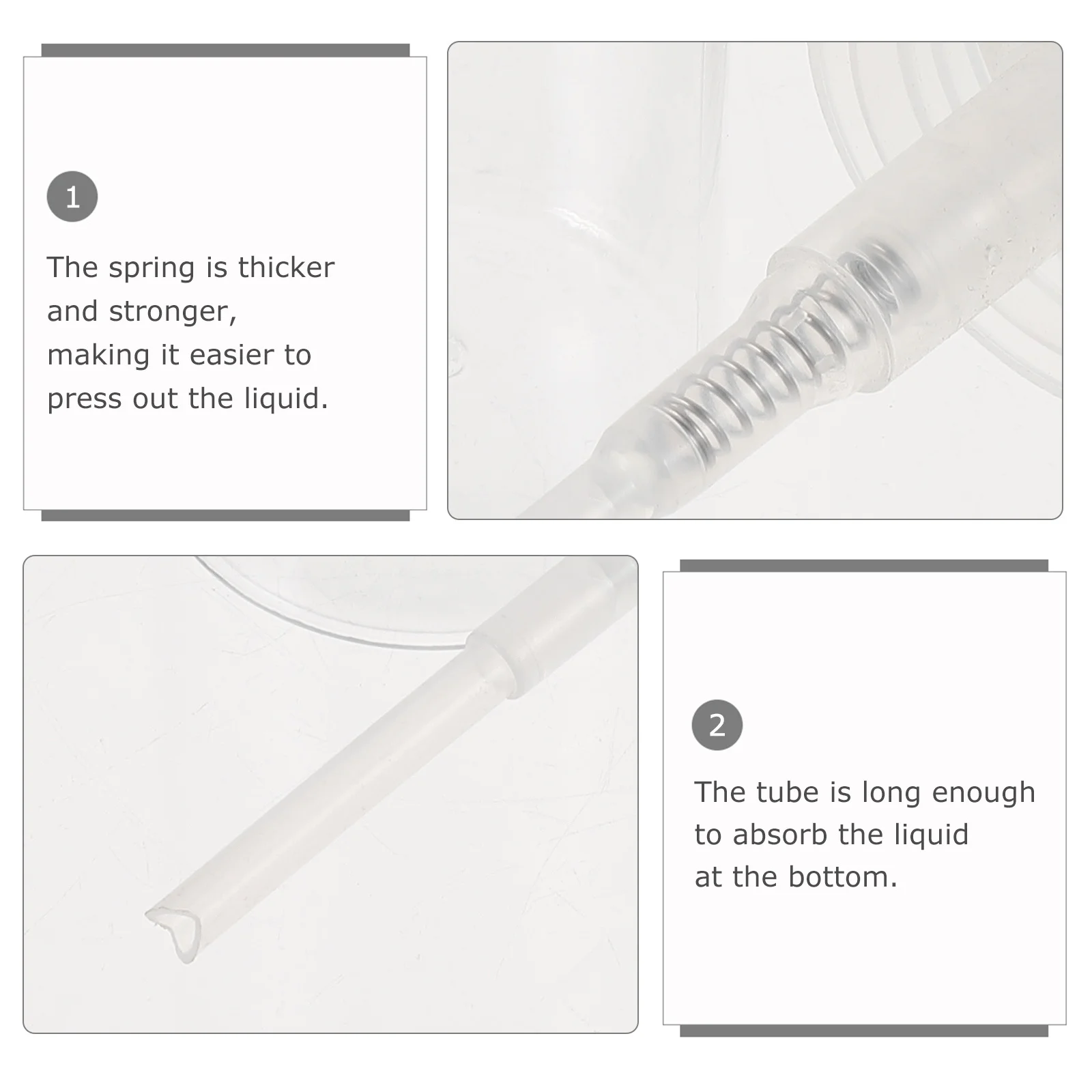 1

The spring is thicker and stronger, making it easier to press out the liquid.

2

The tube is long enough to absorb the liquid at the bottom.