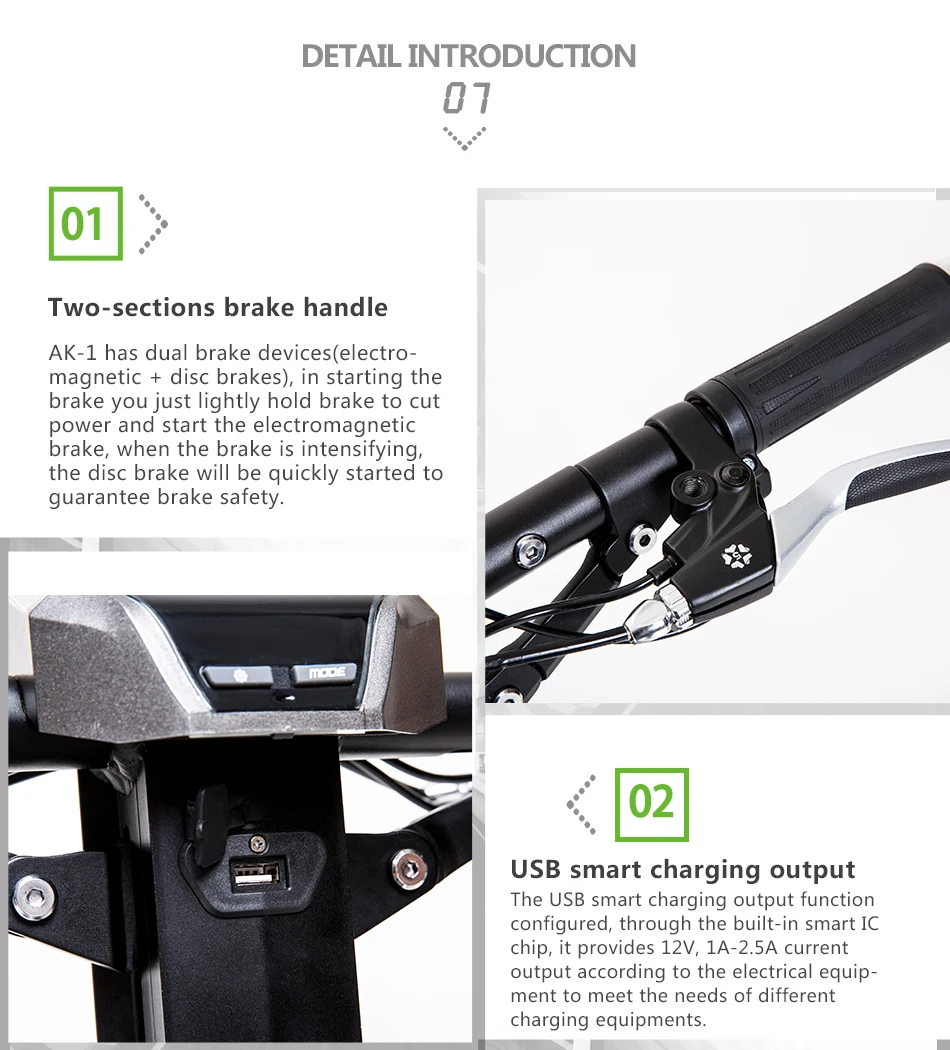 DETAIL INTRODUCTION
07

01

Two-sections brake handle

AK-1 has dual brake devices(electromagnetic + disc brakes), in starting the brake you just lightly hold brake to cut power and start the electromagnetic brake, when the brake is intensifying, the disc brake will be quickly started to guarantee brake safety.

MODE

02

USB smart charging output

The USB smart charging output function configured, through the built-in smart IC chip, it provides 12V, 1A-2.5A current output according to the electrical equipment to meet the needs of different charging equipments.