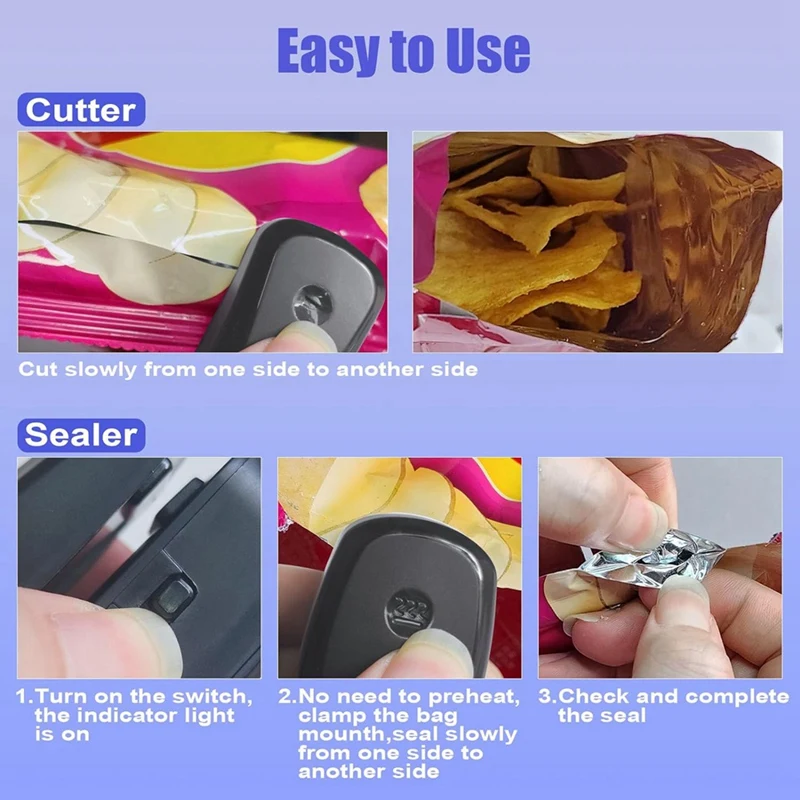 Easy to Use

Cutter

Cut slowly from one side to another side

Sealer

1.Turn on the switch, the indicator light is on

2.No need to preheat, clamp the bag mounth,seal slowly from one side to another side

3.Check and complete the seal