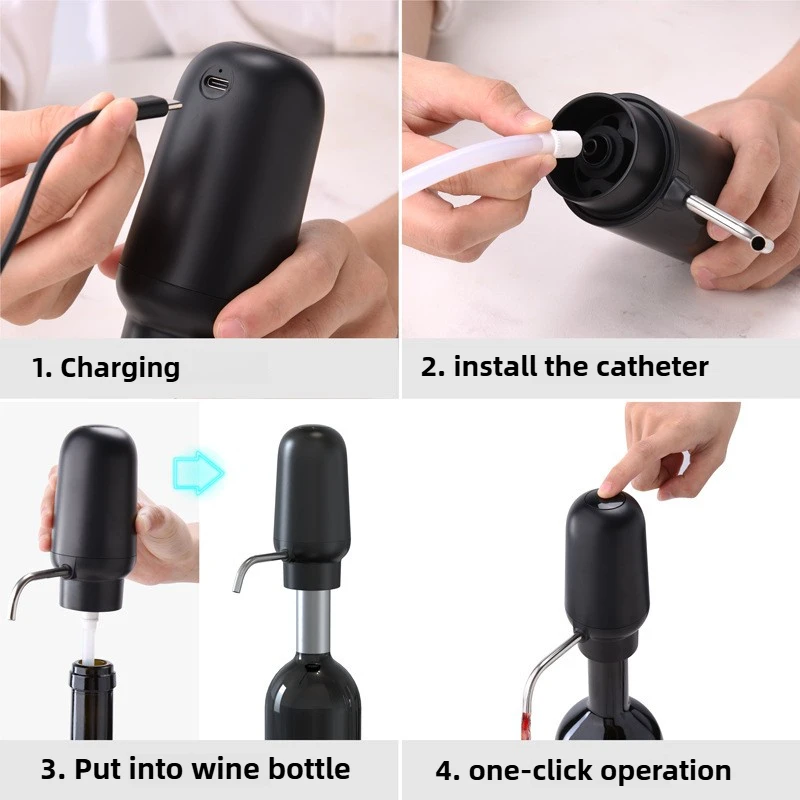 1. Charging

2. install the catheter

3. Put into wine bottle

4. one-click operation