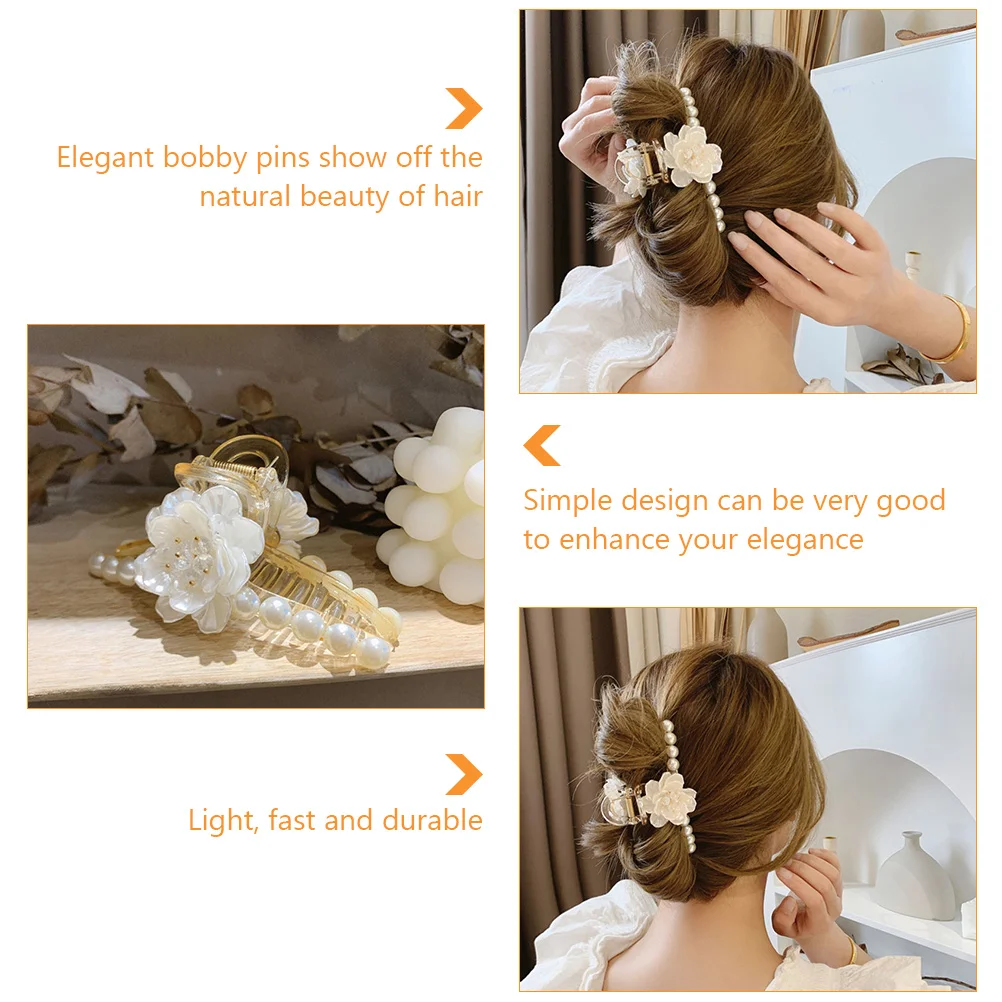 Elegant bobby pins show off the natural beauty of hair

Simple design can be very good to enhance your elegance

Light, fast and durable