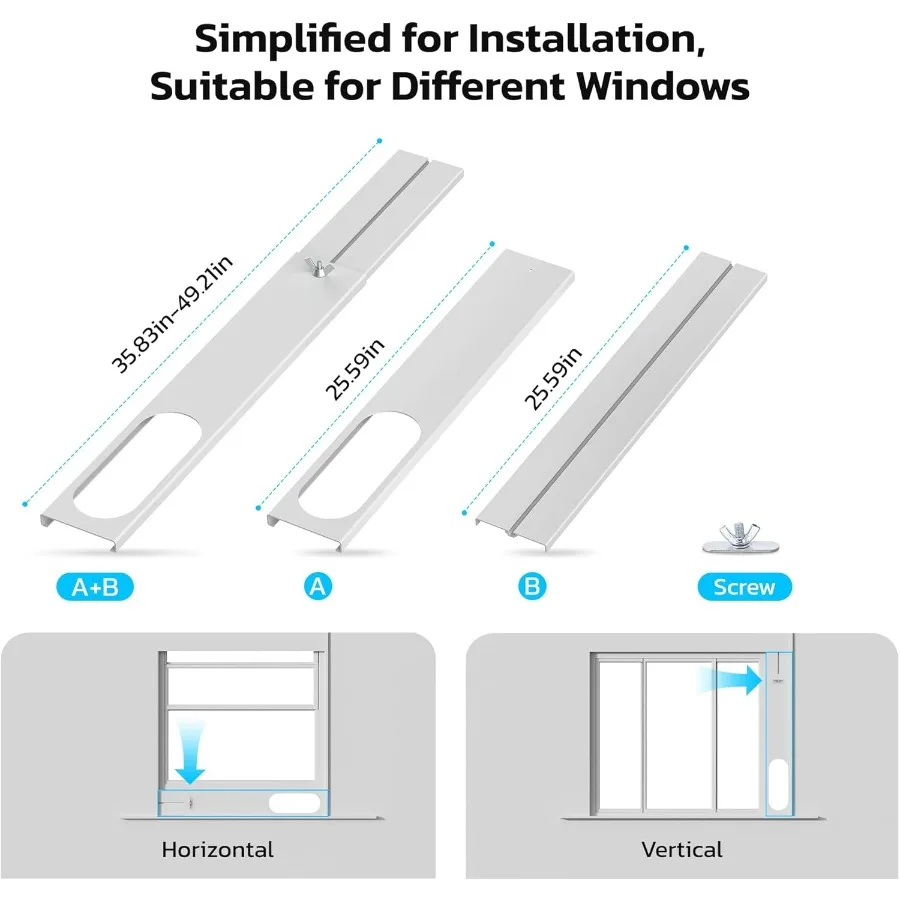 Simplified for Installation, Suitable for Different Windows

35.83in-49.21in

25.59in

25.59in

A+B

A

B

Screw

Horizontal

Vertical