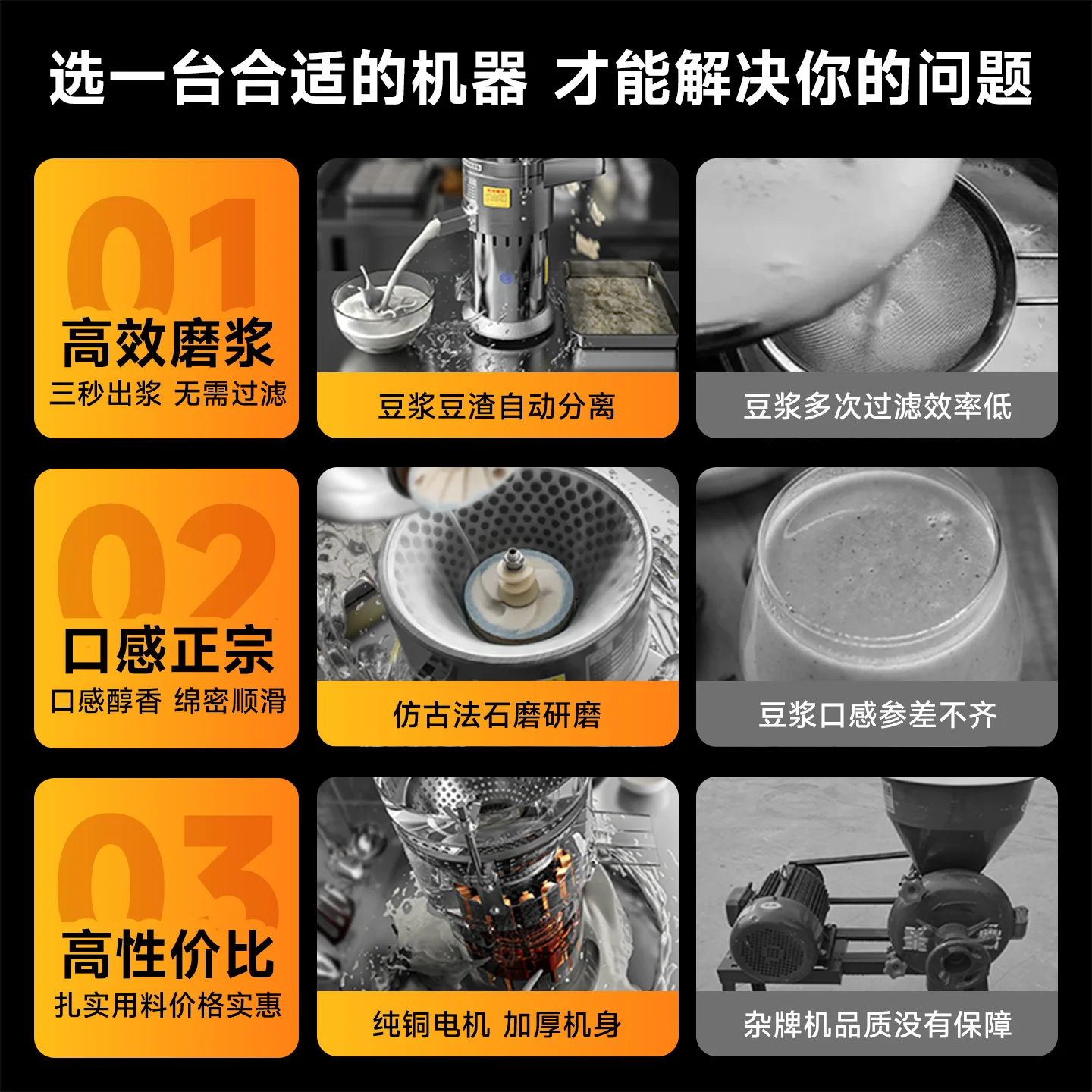 选一台合适的机器 才能解决你的问题

01
高效磨浆
三秒出浆 无需过滤

豆浆豆渣自动分离

豆浆多次过滤效率低

02
口感正宗
口感醇香 绵密顺滑

仿古法石磨研磨

豆浆口感参差不齐

03
高性价比
扎实用料价格实惠

纯铜电机 加厚机身

杂牌机品质没有保障