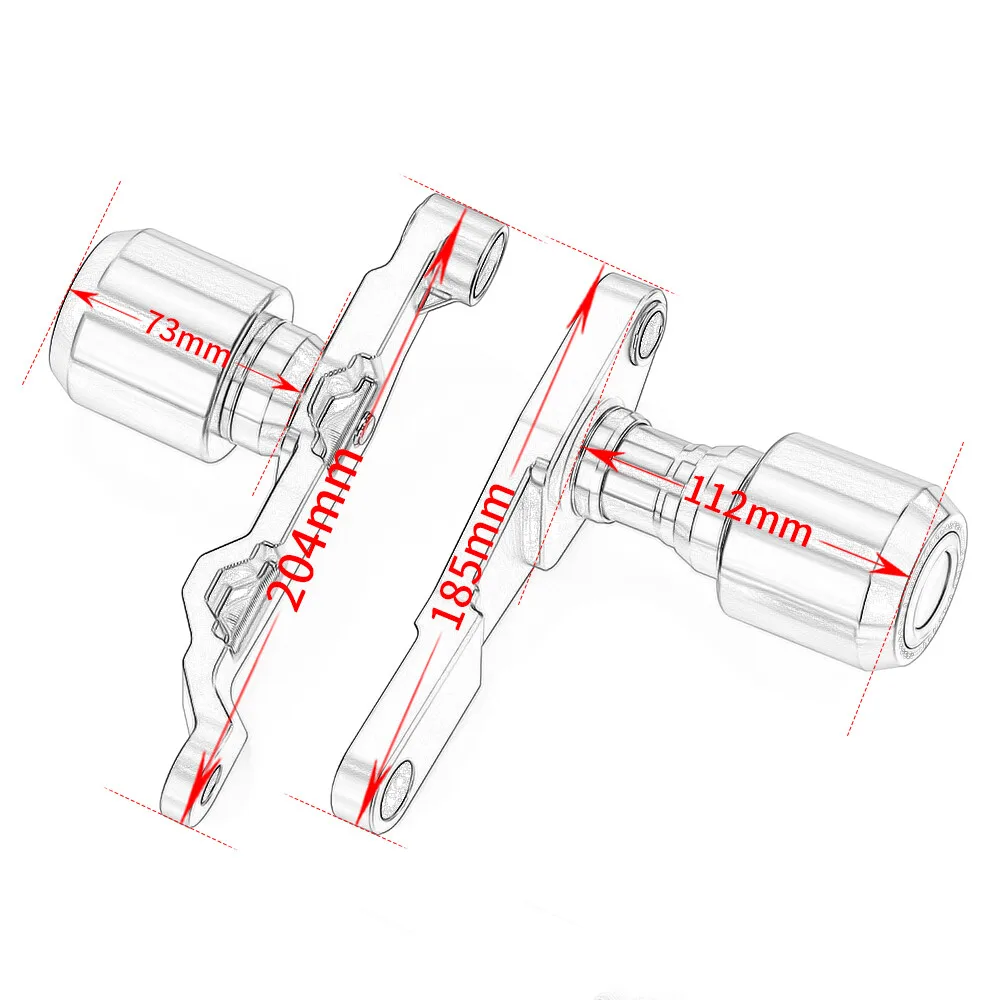 73mm
204mm
185mm
112mm