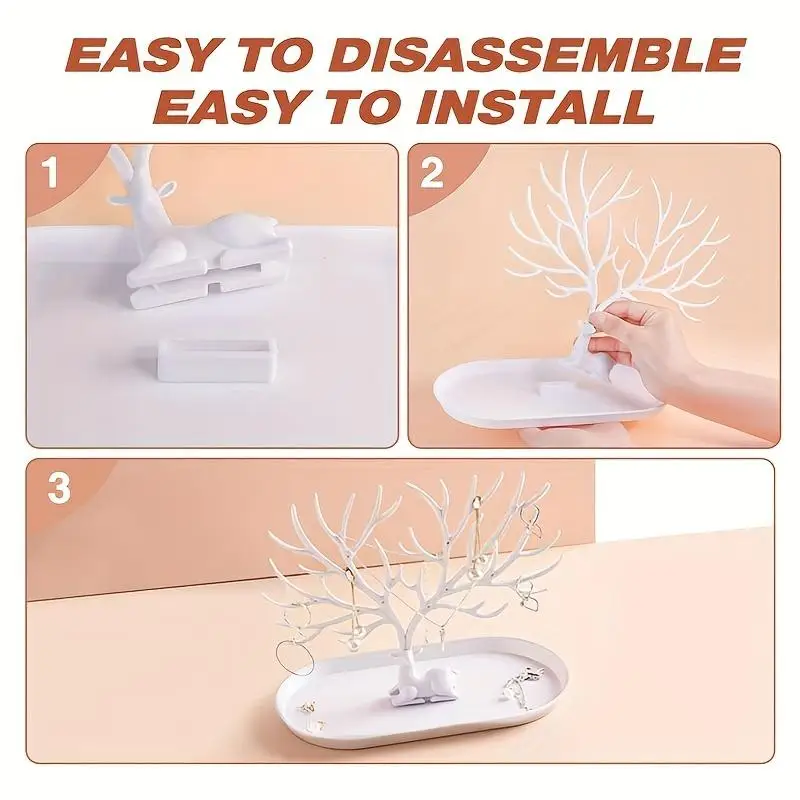 EASY TO DISASSEMBLE
EASY TO INSTALL

1

2

3